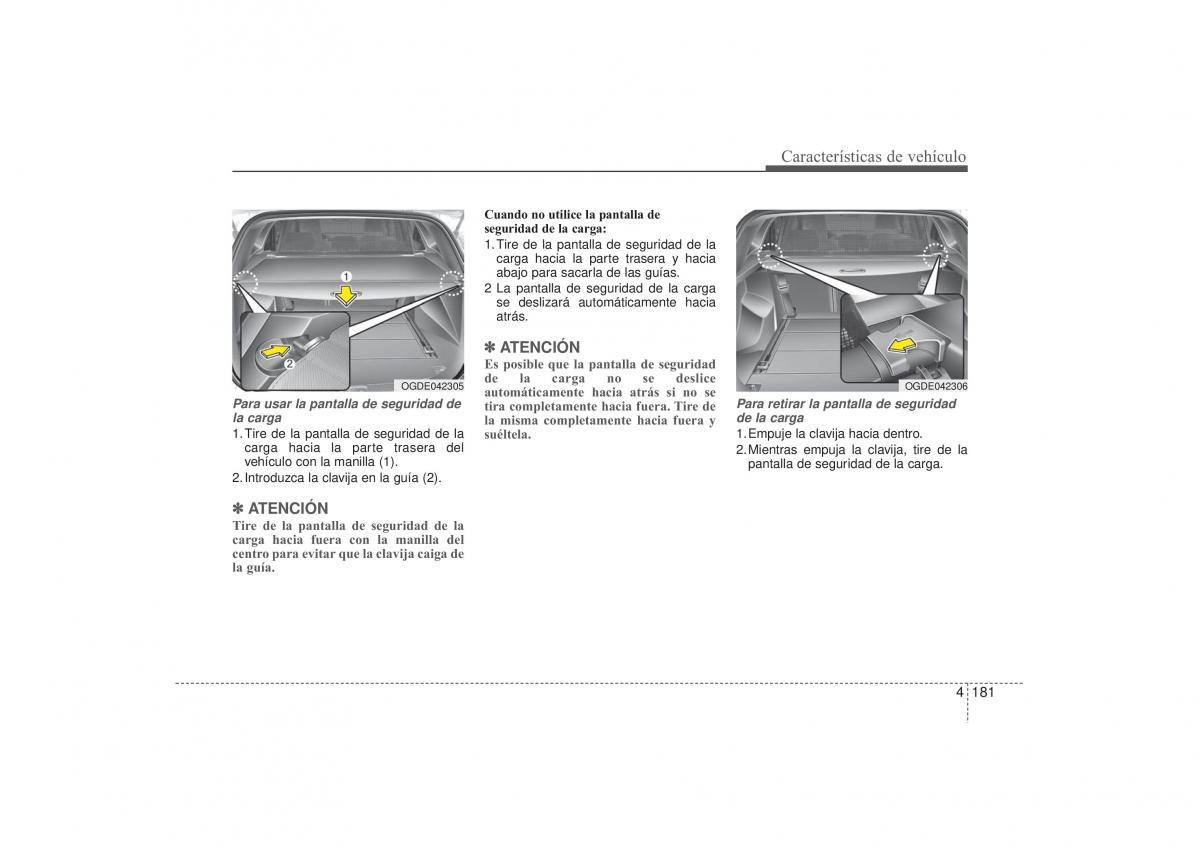 Características de vehículo

1

2

OGDE042305

Para usar la pantalla de seguridad de la carga

1. Tire de la pantalla de seguridad de la carga hacia la parte trasera del vehículo con la manilla (1).

2. Introduzca la clavija en la guía (2).

✽ ATENCIÓN

Tire de la pantalla de seguridad de la carga hacia fuera con la manilla del centro para evitar que la clavija caiga de la guía.

Cuando no utilice la pantalla de seguridad de la carga:

1. Tire de la pantalla de seguridad de la carga hacia la parte trasera y hacia abajo para sacarla de las guías.

2 La pantalla de seguridad de la carga se deslizará automáticamente hacia atrás.

✽ ATENCIÓN

Es posible que la pantalla de seguridad de la carga no se deslice automáticamente hacia atrás si no se tira completamente hacia fuera. Tire de la misma completamente hacia fuera y suéltela.

OGDE042306

Para retirar la pantalla de seguridad de la carga

1. Empuje la clavija hacia dentro.

2. Mientras empuja la clavija, tire de la pantalla de seguridad de la carga.

4 181