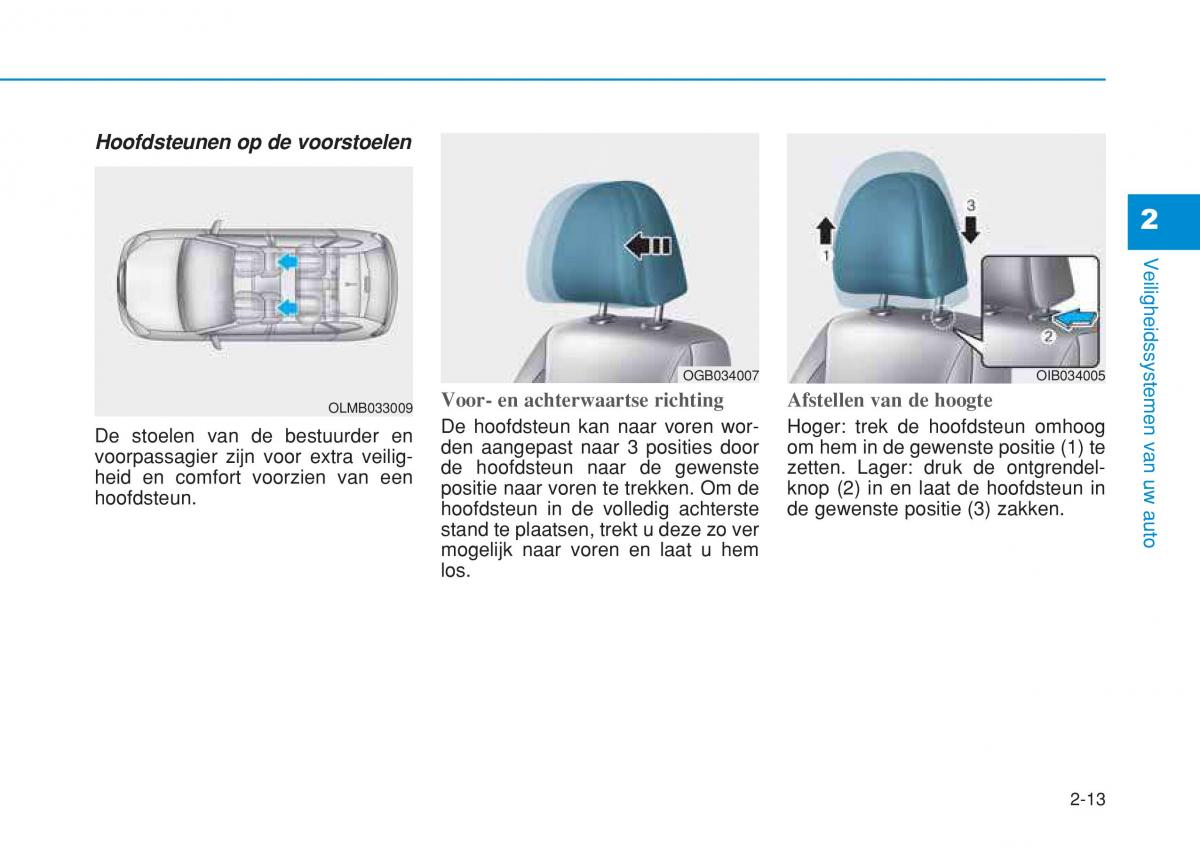 Hoofdsteunen op de voorstoelen

OLMB033009

De stoelen van de bestuurder en voorpassagier zijn voor extra veiligheid en comfort voorzien van een hoofdsteun.

OGB034007

Voor- en achterwaartse richting

De hoofdsteun kan naar voren worden aangepast naar 3 posities door de hoofdsteun naar de gewenste positie naar voren te trekken. Om de hoofdsteun in de volledig achterste stand te plaatsen, trekt u deze zo ver mogelijk naar voren en laat u hem los.

1

3

2

OIB034005

Afstellen van de hoogte

Hoger: trek de hoofdsteun omhoog om hem in de gewenste positie (1) te zetten. Lager: druk de ontgrendelknop (2) in en laat de hoofdsteun in de gewenste positie (3) zakken.

2

Veiligheidssystemen van uw auto

2-13