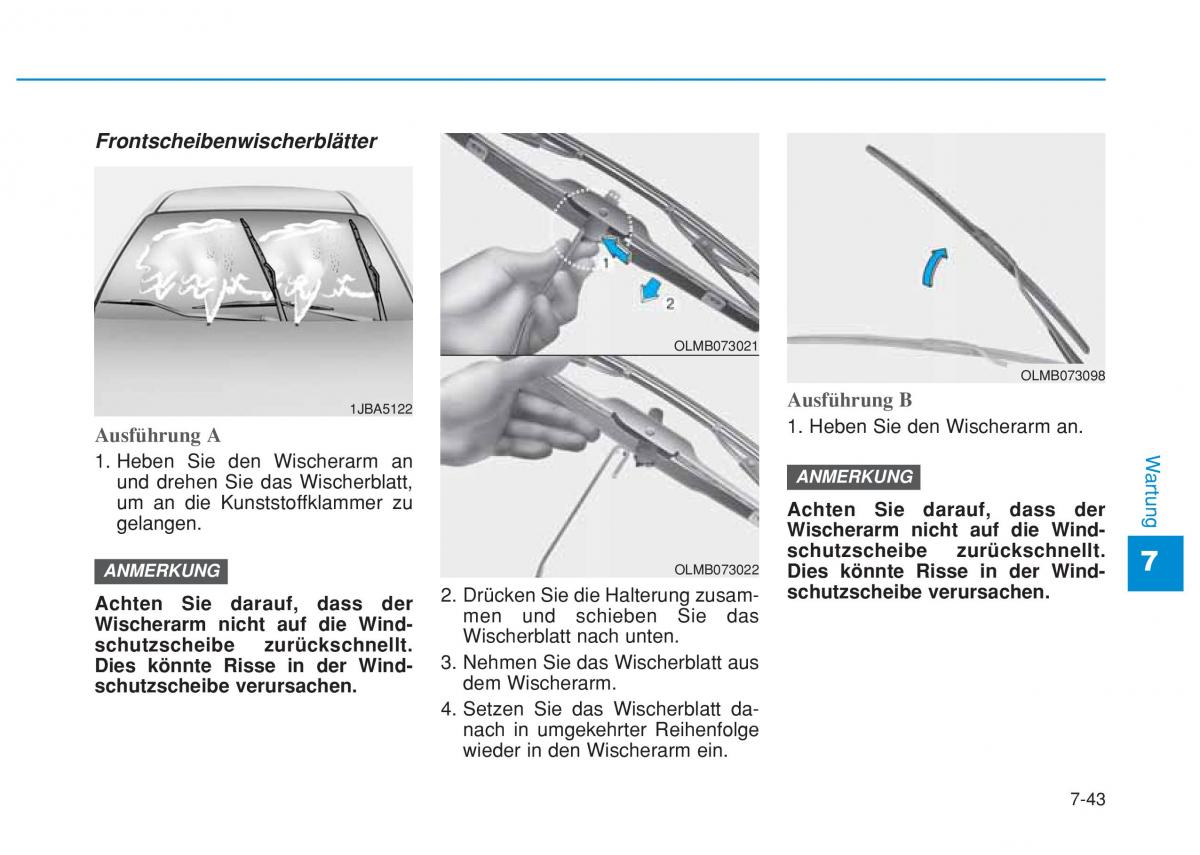 Frontscheibenwischerblätter

1JBA5122

Ausführung A

1. Heben Sie den Wischerarm an und drehen Sie das Wischerblatt, um an die Kunststoffklammer zu gelangen.

ANMERKUNG

Achten Sie darauf, dass der Wischerarm nicht auf die Windschutzscheibe zurückschnellt. Dies könnte Risse in der Windschutzscheibe verursachen.

1

2

OLMB073021

OLMB073022

2. Drücken Sie die Halterung zusammen und schieben Sie das Wischerblatt nach unten.

3. Nehmen Sie das Wischerblatt aus dem Wischerarm.

4. Setzen Sie das Wischerblatt danach in umgekehrter Reihenfolge wieder in den Wischerarm ein.

OLMB073098

Ausführung B

1. Heben Sie den Wischerarm an.

ANMERKUNG

Achten Sie darauf, dass der Wischerarm nicht auf die Windschutzscheibe zurückschnellt. Dies könnte Risse in der Windschutzscheibe verursachen.

Wartung

7

7-43