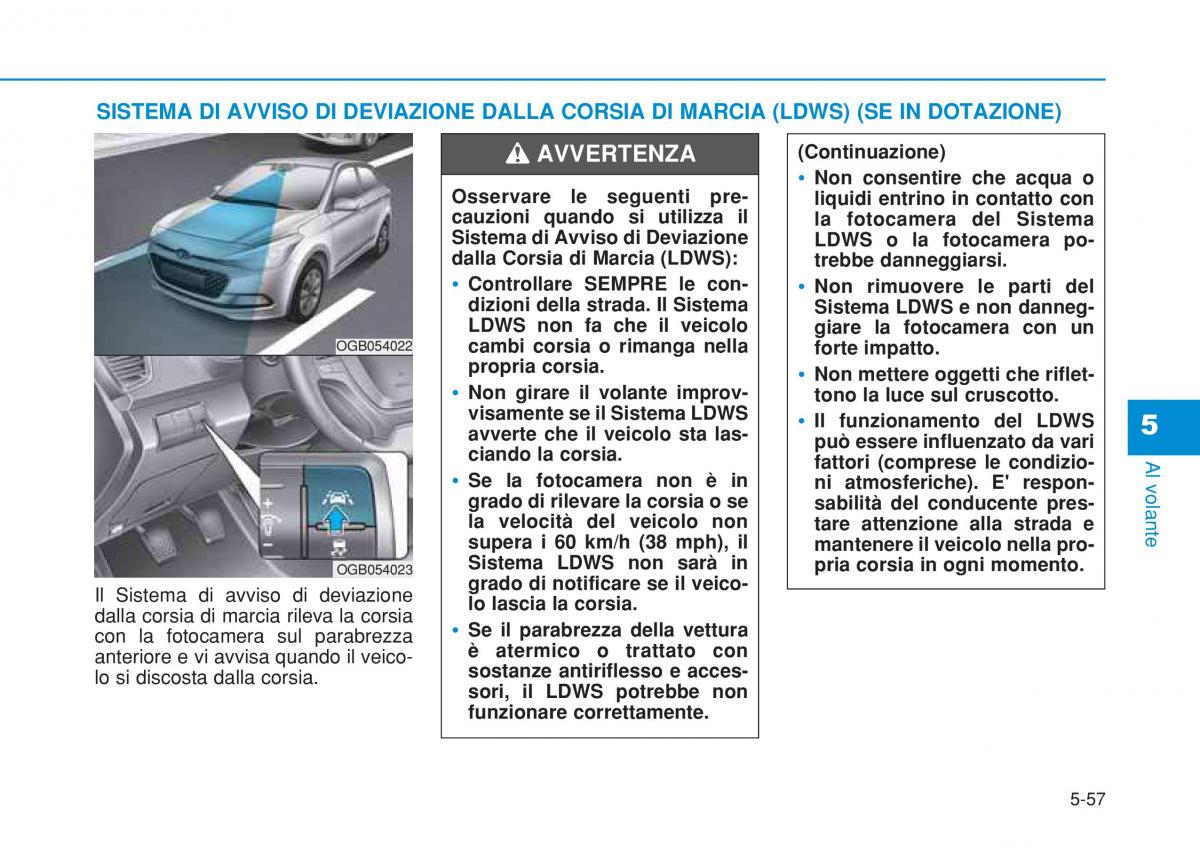 SISTEMA DI AVVISO DI DEVIAZIONE DALLA CORSIA DI MARCIA (LDWS) (SE IN DOTAZIONE)

OGB054022

OGB054023

Il Sistema di avviso di deviazione dalla corsia di marcia rileva la corsia con la fotocamera sul parabrezza anteriore e vi avvisa quando il veicolo si discosta dalla corsia.

AVVERTENZA

Osservare le seguenti precauzioni quando si utilizza il Sistema di Avviso di Deviazione dalla Corsia di Marcia (LDWS):

• Controllare SEMPRE le condizioni della strada. Il Sistema LDWS non fa che il veicolo cambi corsia o rimanga nella propria corsia.

• Non girare il volante improvvisamente se il Sistema LDWS avverte che il veicolo sta lasciando la corsia.

• Se la fotocamera non è in grado di rilevare la corsia o se la velocità del veicolo non supera i 60 km/h (38 mph), il Sistema LDWS non sarà in grado di notificare se il veicolo lascia la corsia.

• Se il parabrezza della vettura è atermico o trattato con sostanze antiriflesso e accessori, il LDWS potrebbe non funzionare correttamente.

(Continuazione)

• Non consentire che acqua o liquidi entrino in contatto con la fotocamera del Sistema LDWS o la fotocamera potrebbe danneggiarsi.

• Non rimuovere le parti del Sistema LDWS e non danneggiare la fotocamera con un forte impatto.

• Non mettere oggetti che riflettono la luce sul cruscotto.

• Il funzionamento del LDWS può essere influenzato da vari fattori (comprese le condizioni atmosferiche). E' responsabilità del conducente prestare attenzione alla strada e mantenere il veicolo nella propria corsia in ogni momento.

5

Al volante

5-57