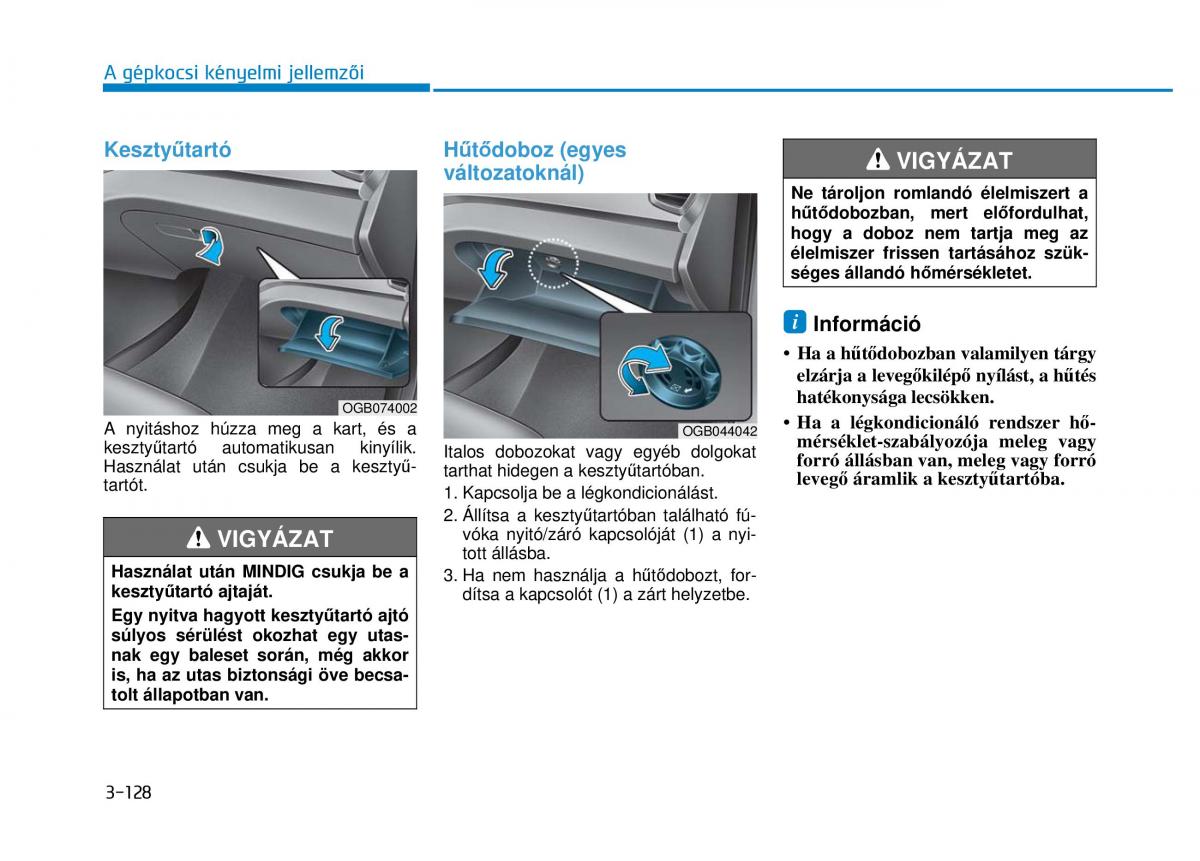 A gépkocsi kényelmi jellemzői

Kesztyűtartó

OGB074002

A nyitáshoz húzza meg a kart, és a kesztyűtartó automatikusan kinyílik. Használat után csukja be a kesztyűtartót.

VIGYÁZAT

Használat után MINDIG csukja be a kesztyűtartó ajtaját.

Egy nyitva hagyott kesztyűtartó ajtó súlyos sérülést okozhat egy utasnak egy baleset során, még akkor is, ha az utas biztonsági öve becsatolt állapotban van.

Hűtődoboz (egyes változatoknál)

OGB044042

Italos dobozokat vagy egyéb dolgokat tarthat hidegen a kesztyűtartóban.

1. Kapcsolja be a légkondicionálást.
2. Állítsa a kesztyűtartóban található fúvóka nyitó/záró kapcsolóját (1) a nyitott állásba.
3. Ha nem használja a hűtődobozt, fordítsa a kapcsolót (1) a zárt helyzetbe.

VIGYÁZAT

Ne tároljon romlandó élelmiszert a hűtődobozban, mert előfordulhat, hogy a doboz nem tartja meg az élelmiszer frissen tartásához szükséges állandó hőmérsékletet.

i Információ

• Ha a hűtődobozban valamilyen tárgy elzárja a levegőkilépő nyílást, a hűtés hatékonysága lecsökken.
• Ha a légkondicionáló rendszer hőmérséklet-szabályozója meleg vagy forró állásban van, meleg vagy forró levegő áramlik a kesztyűtartóba.

3-128