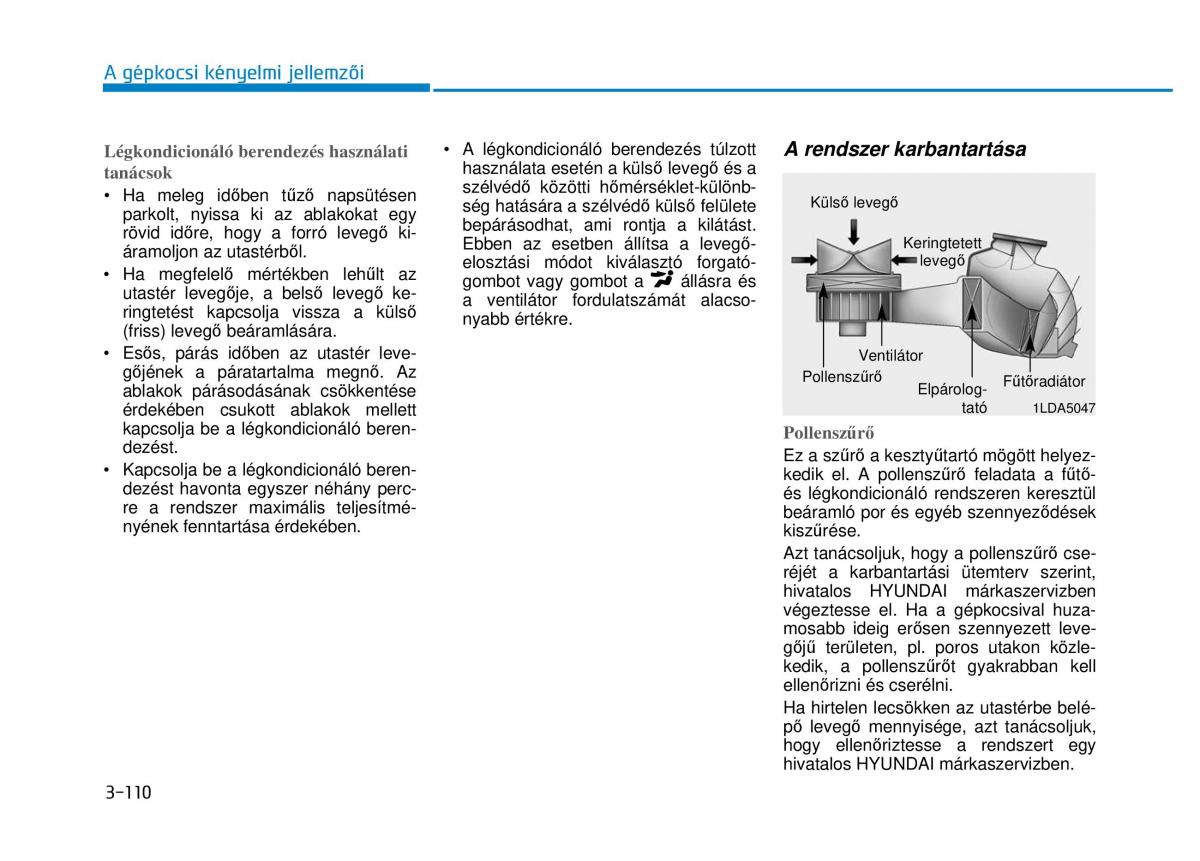 A gépkocsi kényelmi jellemzői

Légkondicionáló berendezés használati tanácsok

• Ha meleg időben tűző napsütésen parkolt, nyissa ki az ablakokat egy rövid időre, hogy a forró levegő kiáramoljon az utastérből.

• Ha megfelelő mértékben lehűlt az utastér levegője, a belső levegő keringtetést kapcsolja vissza a külső (friss) levegő beáramlására.

• Esős, párás időben az utastér levegőjének a páratartalma megnő. Az ablakok párásodásának csökkentése érdekében csukott ablakok mellett kapcsolja be a légkondicionáló berendezést.

• Kapcsolja be a légkondicionáló berendezést havonta egyszer néhány percre a rendszer maximális teljesítményének fenntartása érdekében.

• A légkondicionáló berendezés túlzott használata esetén a külső levegő és a szélvédő közötti hőmérséklet-különbség hatására a szélvédő külső felülete bepárásodhat, ami rontja a kilátást. Ebben az esetben állítsa a levegőelosztási módot kiválasztó forgatógombot vagy gombot a állásra és a ventilátor fordulatszámát alacsonyabb értékre.

A rendszer karbantartása

Külső levegő
Keringtetett levegő
Ventilátor
Pollenszűrő
Elpárologtató
Fűtőradiátor
1LDA5047

Pollenszűrő

Ez a szűrő a kesztyűtartó mögött helyezkedik el. A pollenszűrő feladata a fűtő- és légkondicionáló rendszeren keresztül beáramló por és egyéb szennyeződések kiszűrése.

Azt tanácsoljuk, hogy a pollenszűrő cseréjét a karbantartási ütemterv szerint, hivatalos HYUNDAI márkaszervizben végeztesse el. Ha a gépkocsival huzamosabb ideig erősen szennyezett levegőjű területen, pl. poros utakon közlekedik, a pollenszűrőt gyakrabban kell ellenőrizni és cserélni.

Ha hirtelen lecsökken az utastérbe belépő levegő mennyisége, azt tanácsoljuk, hogy ellenőriztesse a rendszert egy hivatalos HYUNDAI márkaszervizben.

3-110