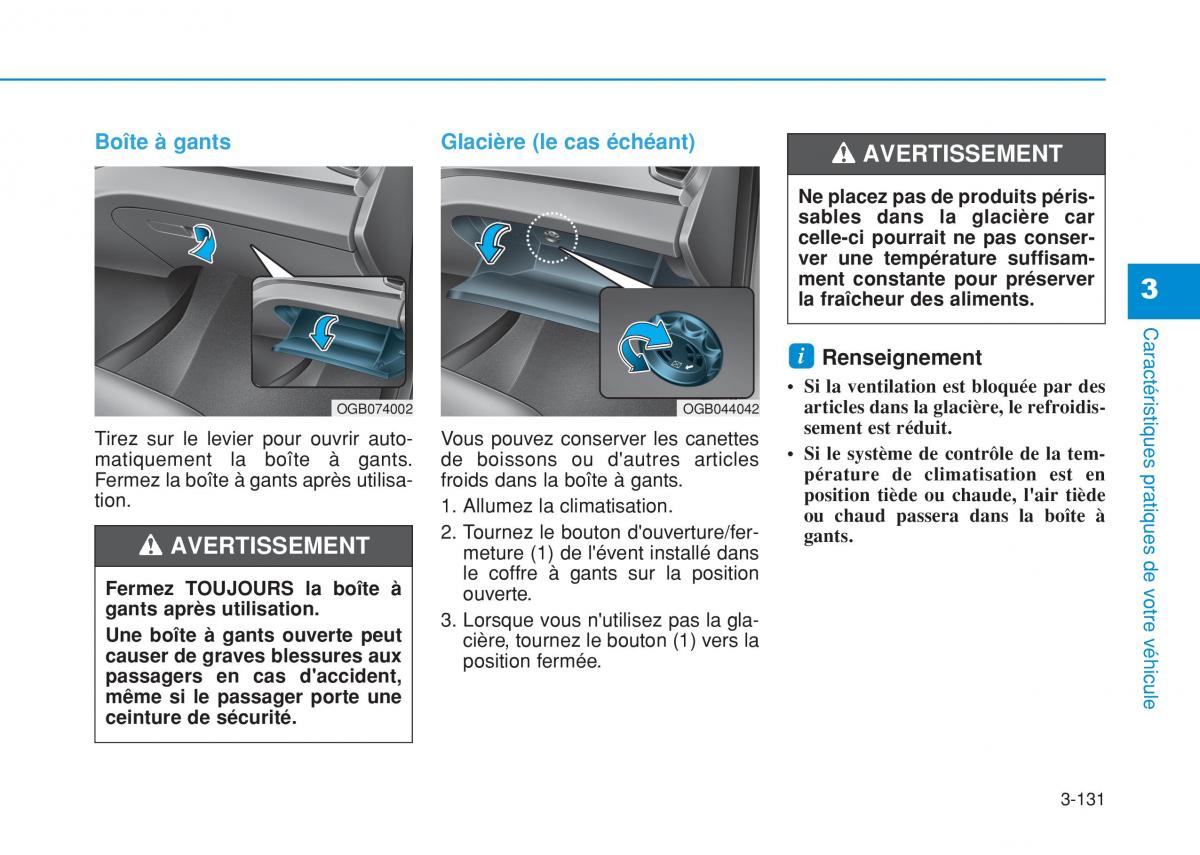 Boîte à gants

OGB074002

Tirez sur le levier pour ouvrir automatiquement la boîte à gants. Fermez la boîte à gants après utilisation.

AVERTISSEMENT

Fermez TOUJOURS la boîte à gants après utilisation.

Une boîte à gants ouverte peut causer de graves blessures aux passagers en cas d'accident, même si le passager porte une ceinture de sécurité.

Glacière (le cas échéant)

OGB044042

Vous pouvez conserver les canettes de boissons ou d'autres articles froids dans la boîte à gants.

1. Allumez la climatisation.
2. Tournez le bouton d'ouverture/fermeture (1) de l'évent installé dans le coffre à gants sur la position ouverte.
3. Lorsque vous n'utilisez pas la glacière, tournez le bouton (1) vers la position fermée.

AVERTISSEMENT

Ne placez pas de produits périssables dans la glacière car celle-ci pourrait ne pas conserver une température suffisamment constante pour préserver la fraîcheur des aliments.

i Renseignement

• Si la ventilation est bloquée par des articles dans la glacière, le refroidissement est réduit.
• Si le système de contrôle de la température de climatisation est en position tiède ou chaude, l'air tiède ou chaud passera dans la boîte à gants.

3

Caractéristiques pratiques de votre véhicule

3-131