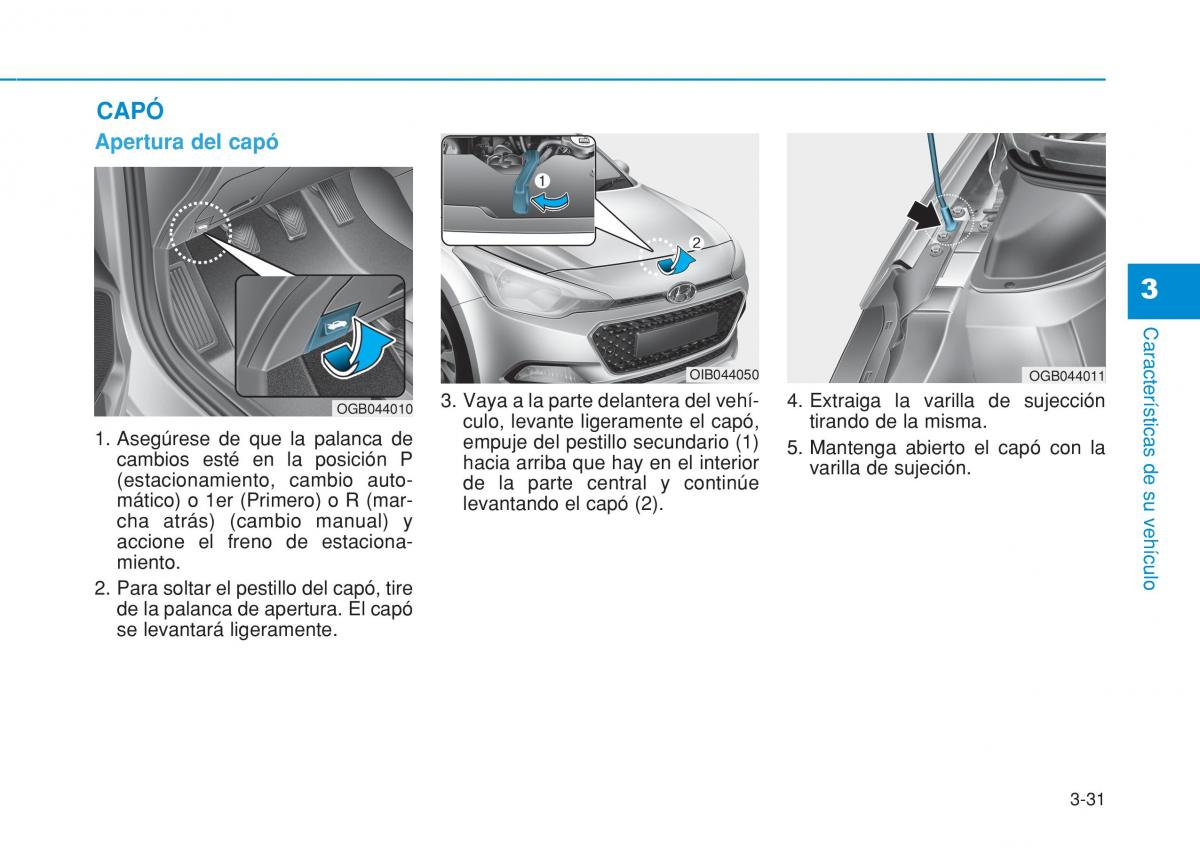 CAPÓ

Apertura del capó

OGB044010

1. Asegúrese de que la palanca de cambios esté en la posición P (estacionamiento, cambio automático) o 1er (Primero) o R (marcha atrás) (cambio manual) y accione el freno de estacionamiento.

2. Para soltar el pestillo del capó, tire de la palanca de apertura. El capó se levantará ligeramente.

1

2

OIB044050

3. Vaya a la parte delantera del vehículo, levante ligeramente el capó, empuje del pestillo secundario (1) hacia arriba que hay en el interior de la parte central y continúe levantando el capó (2).

OGB044011

4. Extraiga la varilla de sujección tirando de la misma.

5. Mantenga abierto el capó con la varilla de sujeción.

3

Características de su vehículo

3-31