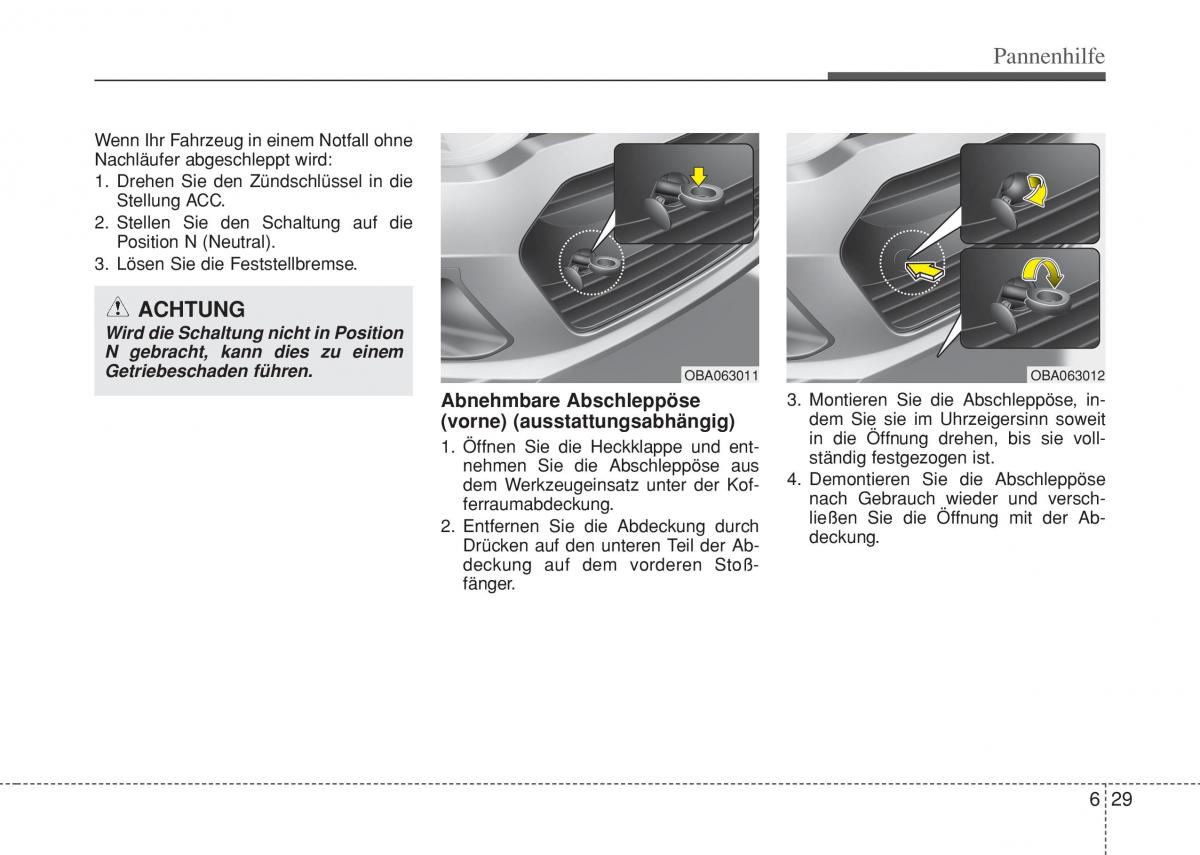 Pannenhilfe

Wenn Ihr Fahrzeug in einem Notfall ohne Nachläufer abgeschleppt wird:
1. Drehen Sie den Zündschlüssel in die Stellung ACC.
2. Stellen Sie den Schaltung auf die Position N (Neutral).
3. Lösen Sie die Feststellbremse.

ACHTUNG
Wird die Schaltung nicht in Position N gebracht, kann dies zu einem Getriebeschaden führen.

OBA063011

Abnehmbare Abschleppöse (vorne) (ausstattungsabhängig)
1. Öffnen Sie die Heckklappe und entnehmen Sie die Abschleppöse aus dem Werkzeugeinsatz unter der Kofferraumabdeckung.
2. Entfernen Sie die Abdeckung durch Drücken auf den unteren Teil der Abdeckung auf dem vorderen Stoßfänger.

OBA063012

3. Montieren Sie die Abschleppöse, indem Sie sie im Uhrzeigersinn soweit in die Öffnung drehen, bis sie vollständig festgezogen ist.
4. Demontieren Sie die Abschleppöse nach Gebrauch wieder und verschließen Sie die Öffnung mit der Abdeckung.

6 29