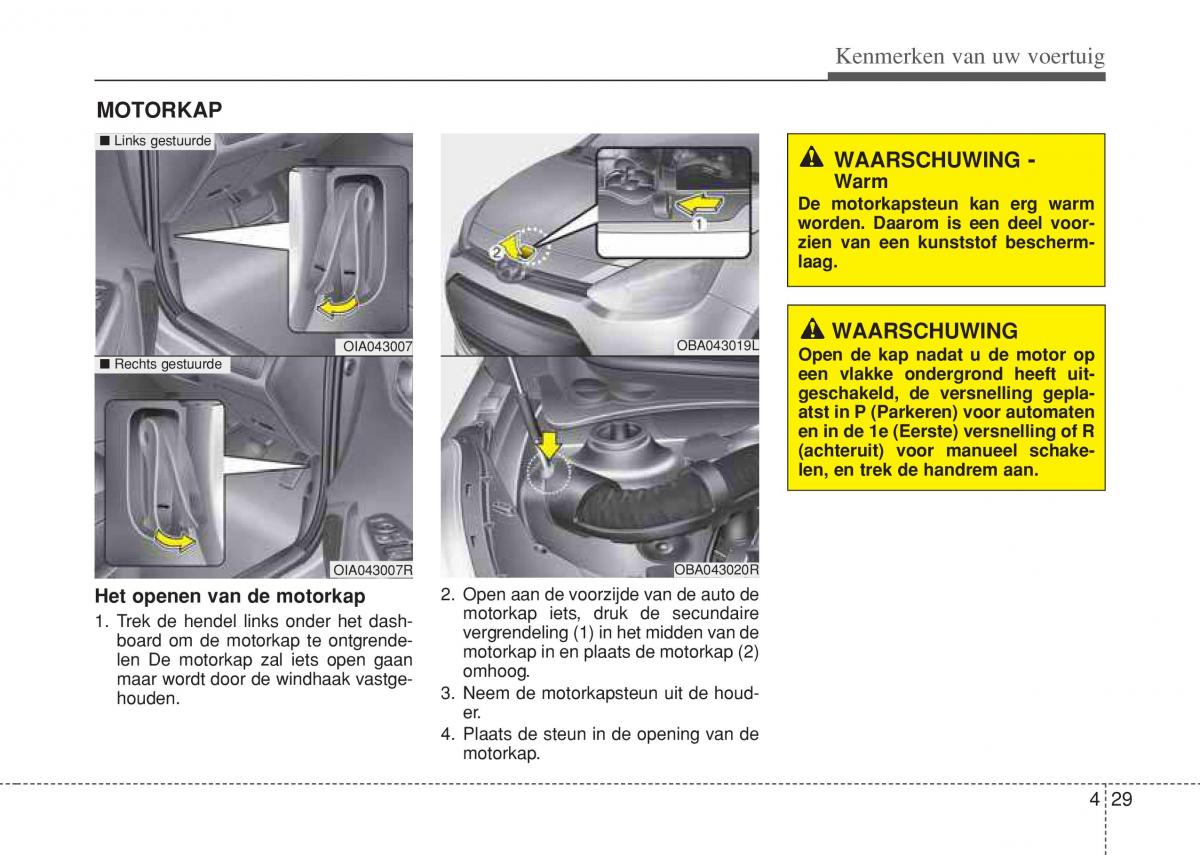 Kenmerken van uw voertuig

MOTORKAP

■ Links gestuurde

OIA043007

■ Rechts gestuurde

OIA043007R

Het openen van de motorkap

1. Trek de hendel links onder het dashboard om de motorkap te ontgrendelen De motorkap zal iets open gaan maar wordt door de windhaak vastgehouden.

2
1

OBA043019L

OBA043020R

2. Open aan de voorzijde van de auto de motorkap iets, druk de secundaire vergrendeling (1) in het midden van de motorkap in en plaats de motorkap (2) omhoog.

3. Neem de motorkapsteun uit de houder.

4. Plaats de steun in de opening van de motorkap.

WAARSCHUWING - Warm

De motorkapsteun kan erg warm worden. Daarom is een deel voorzien van een kunststof beschermlaag.

WAARSCHUWING

Open de kap nadat u de motor op een vlakke ondergrond heeft uitgeschakeld, de versnelling geplaatst in P (Parkeren) voor automaten en in de 1e (Eerste) versnelling of R (achteruit) voor manueel schakelen, en trek de handrem aan.

4 29