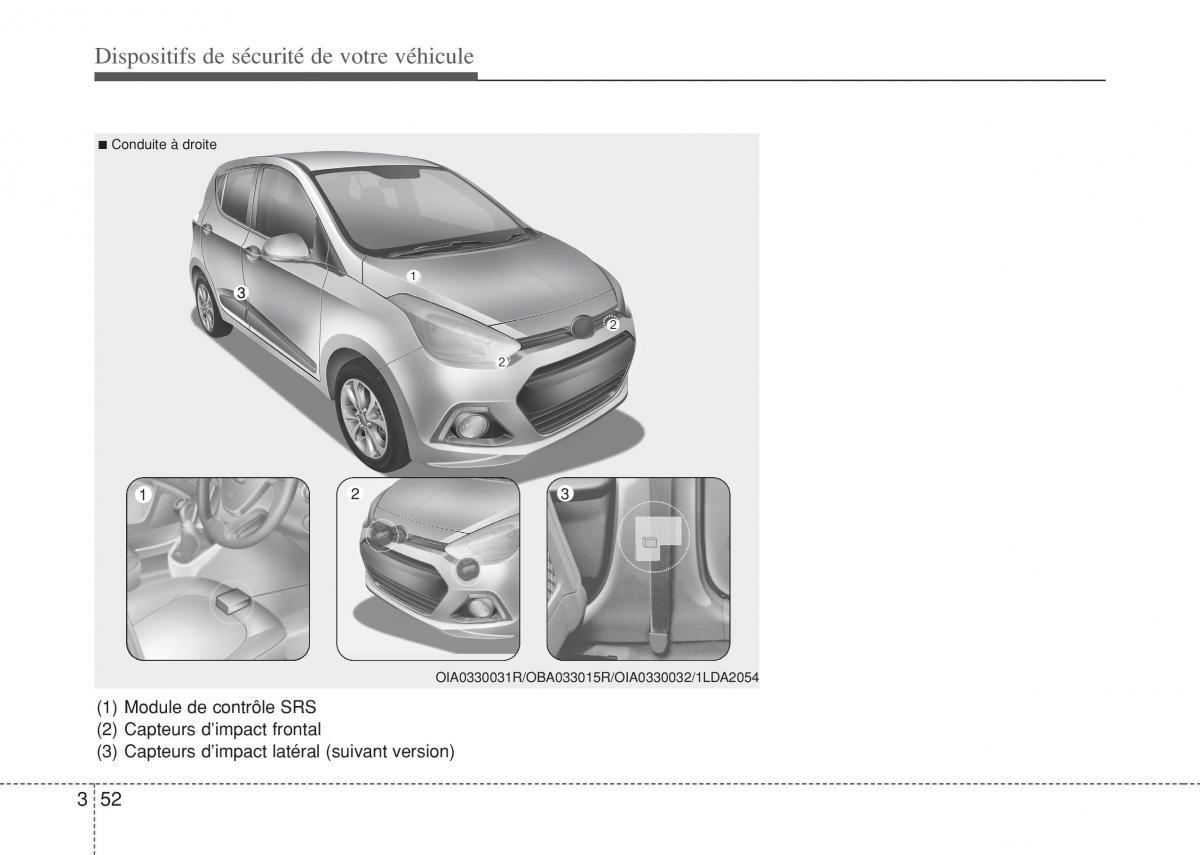 Dispositifs de sécurité de votre véhicule

■ Conduite à droite

1
3
2
2

1
2
3

OIA0330031R/OBA033015R/OIA0330032/1LDA2054

(1) Module de contrôle SRS
(2) Capteurs d'impact frontal
(3) Capteurs d'impact latéral (suivant version)

3 52