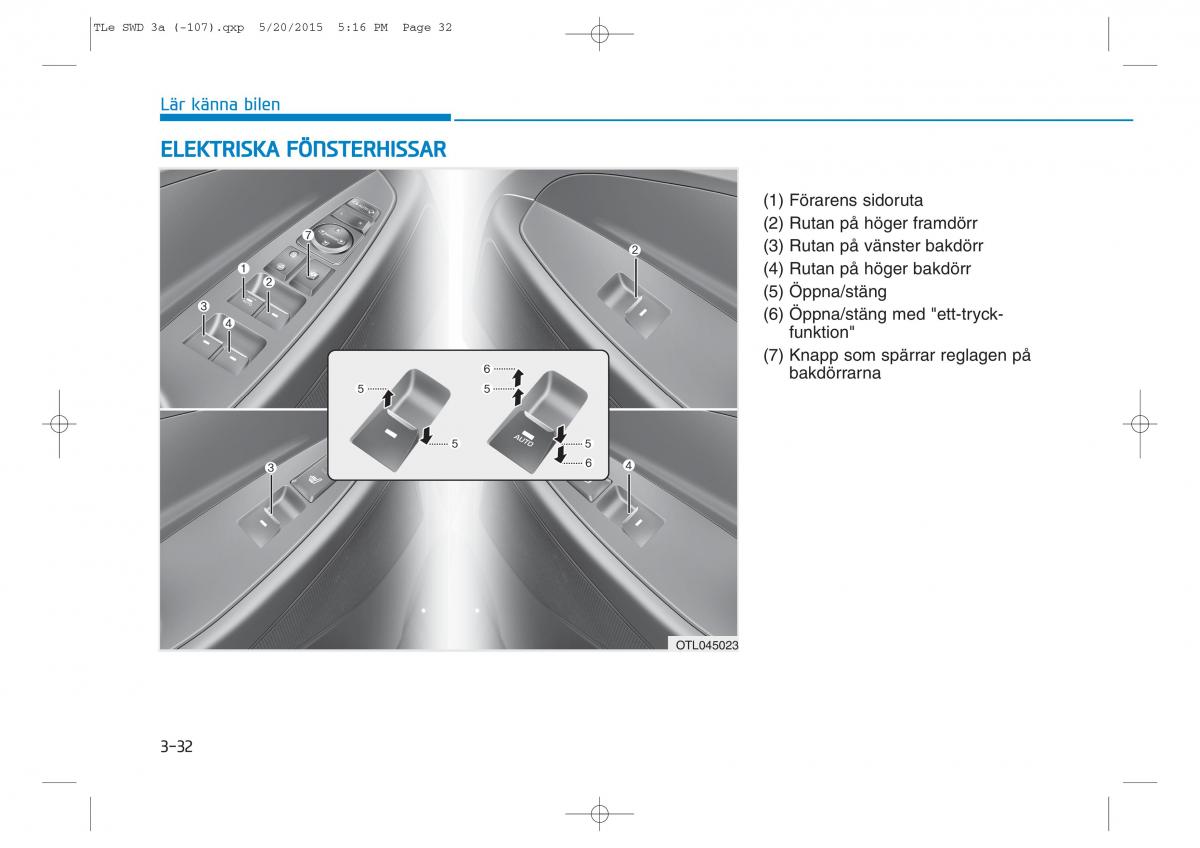 TLe SWD 3a (-107).qxp 5/20/2015 5:16 PM Page 32

Lär känna bilen

ELEKTRISKA FÖNSTERHISSAR

7
1
2
3
4
2
5
5
6
5
AUTO
5
6
3
4

OTL045023

(1) Förarens sidoruta
(2) Rutan på höger framdörr
(3) Rutan på vänster bakdörr
(4) Rutan på höger bakdörr
(5) Öppna/stäng
(6) Öppna/stäng med "ett-tryck-funktion"
(7) Knapp som spärrar reglagen på bakdörrarna

3-32