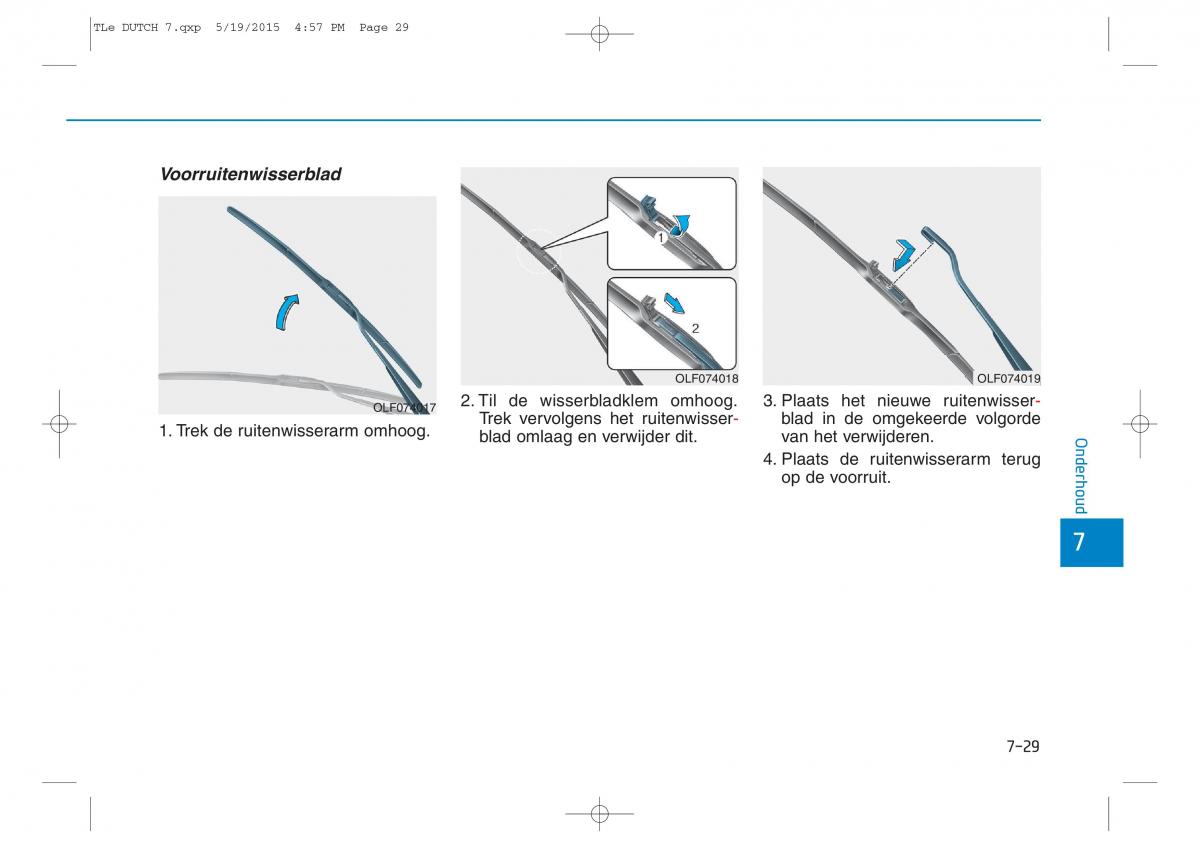 TLe DUTCH 7.qxp 5/19/2015 4:57 PM Page 29

Voorruitenwisserblad

OLF074017

1. Trek de ruitenwisserarm omhoog.

1

2

OLF074018

2. Til de wisserbladklem omhoog. Trek vervolgens het ruitenwisserblad omlaag en verwijder dit.

OLF074019

3. Plaats het nieuwe ruitenwisserblad in de omgekeerde volgorde van het verwijderen.

4. Plaats de ruitenwisserarm terug op de voorruit.

Onderhoud

7

7-29