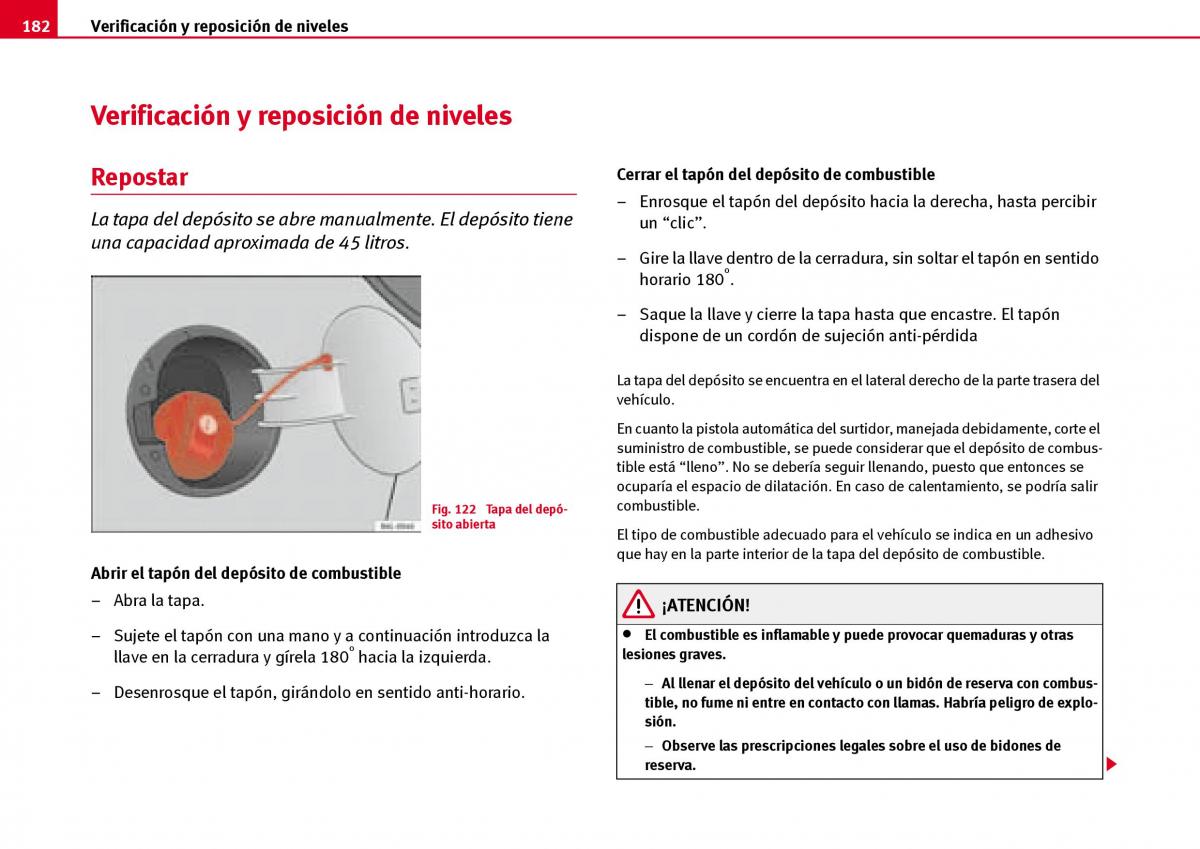 182 Verificación y reposición de niveles

Verificación y reposición de niveles

Repostar

La tapa del depósito se abre manualmente. El depósito tiene una capacidad aproximada de 45 litros.

Fig. 122 Tapa del depósito abierta

Abrir el tapón del depósito de combustible

– Abra la tapa.

– Sujete el tapón con una mano y a continuación introduzca la llave en la cerradura y gírela 180° hacia la izquierda.

– Desenrosque el tapón, girándolo en sentido anti-horario.

Cerrar el tapón del depósito de combustible

– Enrosque el tapón del depósito hacia la derecha, hasta percibir un “clic”.

– Gire la llave dentro de la cerradura, sin soltar el tapón en sentido horario 180°.

– Saque la llave y cierre la tapa hasta que encastre. El tapón dispone de un cordón de sujeción anti-pérdida

La tapa del depósito se encuentra en el lateral derecho de la parte trasera del vehículo.

En cuanto la pistola automática del surtidor, manejada debidamente, corte el suministro de combustible, se puede considerar que el depósito de combustible está “lleno”. No se debería seguir llenando, puesto que entonces se ocuparía el espacio de dilatación. En caso de calentamiento, se podría salir combustible.

El tipo de combustible adecuado para el vehículo se indica en un adhesivo que hay en la parte interior de la tapa del depósito de combustible.

¡ATENCIÓN!

• El combustible es inflamable y puede provocar quemaduras y otras lesiones graves.

– Al llenar el depósito del vehículo o un bidón de reserva con combustible, no fume ni entre en contacto con llamas. Habría peligro de explosión.

– Observe las prescripciones legales sobre el uso de bidones de reserva.