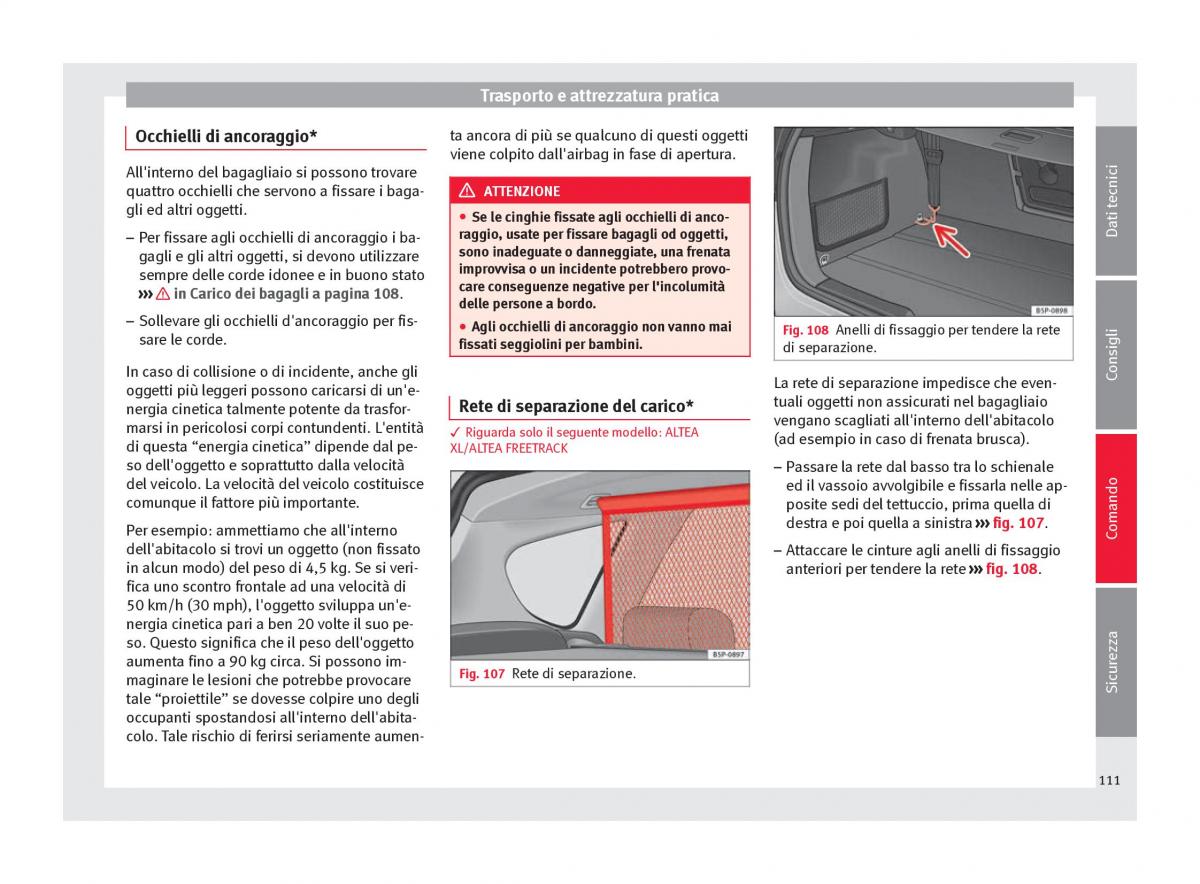 Trasporto e attrezzatura pratica

Occhielli di ancoraggio*

All'interno del bagagliaio si possono trovare quattro occhielli che servono a fissare i bagagli ed altri oggetti.

– Per fissare agli occhielli di ancoraggio i bagagli e gli altri oggetti, si devono utilizzare sempre delle corde idonee e in buono stato ››› ⚠ in Carico dei bagagli a pagina 108.

– Sollevare gli occhielli d'ancoraggio per fissare le corde.

In caso di collisione o di incidente, anche gli oggetti più leggeri possono caricarsi di un'energia cinetica talmente potente da trasformarsi in pericolosi corpi contundenti. L'entità di questa “energia cinetica” dipende dal peso dell'oggetto e soprattutto dalla velocità del veicolo. La velocità del veicolo costituisce comunque il fattore più importante.

Per esempio: ammettiamo che all'interno dell'abitacolo si trovi un oggetto (non fissato in alcun modo) del peso di 4,5 kg. Se si verifica uno scontro frontale ad una velocità di 50 km/h (30 mph), l'oggetto sviluppa un'energia cinetica pari a ben 20 volte il suo peso. Questo significa che il peso dell'oggetto aumenta fino a 90 kg circa. Si possono immaginare le lesioni che potrebbe provocare tale “proiettile” se dovesse colpire uno degli occupanti spostandosi all'interno dell'abitacolo. Tale rischio di ferirsi seriamente aumenta ancora di più se qualcuno di questi oggetti viene colpito dall'airbag in fase di apertura.

⚠ ATTENZIONE

● Se le cinghie fissate agli occhielli di ancoraggio, usate per fissare bagagli od oggetti, sono inadeguate o danneggiate, una frenata improvvisa o un incidente potrebbero provocare conseguenze negative per l'incolumità delle persone a bordo.

● Agli occhielli di ancoraggio non vanno mai fissati seggiolini per bambini.

Rete di separazione del carico*

✓ Riguarda solo il seguente modello: ALTEA XL/ALTEA FREETRACK

B5P-0897

Fig. 107 Rete di separazione.

B5P-0898

Fig. 108 Anelli di fissaggio per tendere la rete di separazione.

La rete di separazione impedisce che eventuali oggetti non assicurati nel bagagliaio vengano scagliati all'interno dell'abitacolo (ad esempio in caso di frenata brusca).

– Passare la rete dal basso tra lo schienale ed il vassoio avvolgibile e fissarla nelle apposite sedi del tettuccio, prima quella di destra e poi quella a sinistra ››› fig. 107.

– Attaccare le cinture agli anelli di fissaggio anteriori per tendere la rete ››› fig. 108.

Dati tecnici
Consigli
Comando
Sicurezza

111