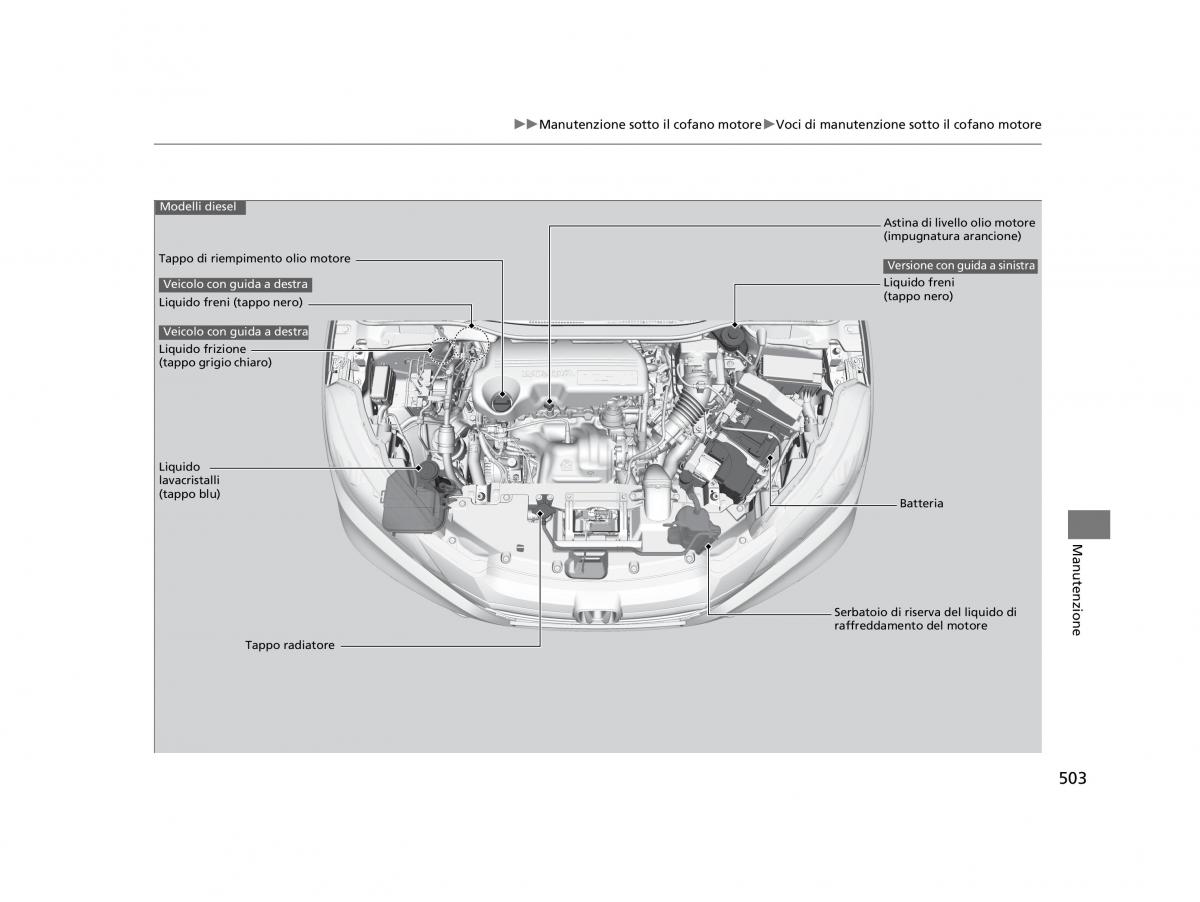 ▶▶Manutenzione sotto il cofano motore▶Voci di manutenzione sotto il cofano motore

Modelli diesel

Tappo di riempimento olio motore

Veicolo con guida a destra
Liquido freni (tappo nero)

Veicolo con guida a destra
Liquido frizione (tappo grigio chiaro)

Liquido lavacristalli (tappo blu)

Tappo radiatore

Astina di livello olio motore (impugnatura arancione)

Versione con guida a sinistra
Liquido freni (tappo nero)

Batteria

Serbatoio di riserva del liquido di raffreddamento del motore

Manutenzione

503