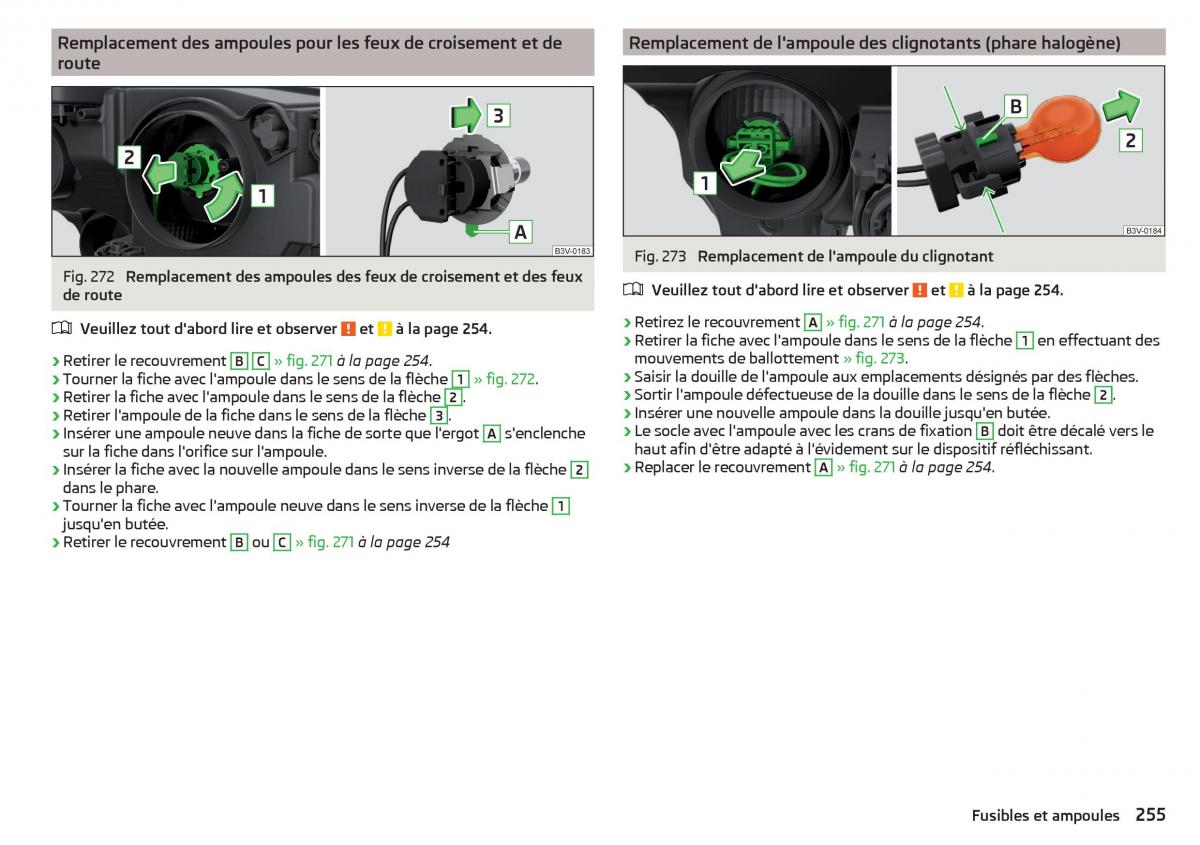 Remplacement des ampoules pour les feux de croisement et de route

2
1
3
A
B3V-0183

Fig. 272 Remplacement des ampoules des feux de croisement et des feux de route

Veuillez tout d'abord lire et observer ! et ! à la page 254.

› Retirer le recouvrement B C » fig. 271 à la page 254.
› Tourner la fiche avec l'ampoule dans le sens de la flèche 1 » fig. 272.
› Retirer la fiche avec l'ampoule dans le sens de la flèche 2.
› Retirer l'ampoule de la fiche dans le sens de la flèche 3.
› Insérer une ampoule neuve dans la fiche de sorte que l'ergot A s'enclenche sur la fiche dans l'orifice sur l'ampoule.
› Insérer la fiche avec la nouvelle ampoule dans le sens inverse de la flèche 2 dans le phare.
› Tourner la fiche avec l'ampoule neuve dans le sens inverse de la flèche 1 jusqu'en butée.
› Retirer le recouvrement B ou C » fig. 271 à la page 254

Remplacement de l'ampoule des clignotants (phare halogène)

1
B
2
B3V-0184

Fig. 273 Remplacement de l'ampoule du clignotant

Veuillez tout d'abord lire et observer ! et ! à la page 254.

› Retirez le recouvrement A » fig. 271 à la page 254.
› Retirer la fiche avec l'ampoule dans le sens de la flèche 1 en effectuant des mouvements de ballottement » fig. 273.
› Saisir la douille de l'ampoule aux emplacements désignés par des flèches.
› Sortir l'ampoule défectueuse de la douille dans le sens de la flèche 2.
› Insérer une nouvelle ampoule dans la douille jusqu'en butée.
› Le socle avec l'ampoule avec les crans de fixation B doit être décalé vers le haut afin d'être adapté à l'évidement sur le dispositif réfléchissant.
› Replacer le recouvrement A » fig. 271 à la page 254.

Fusibles et ampoules 255