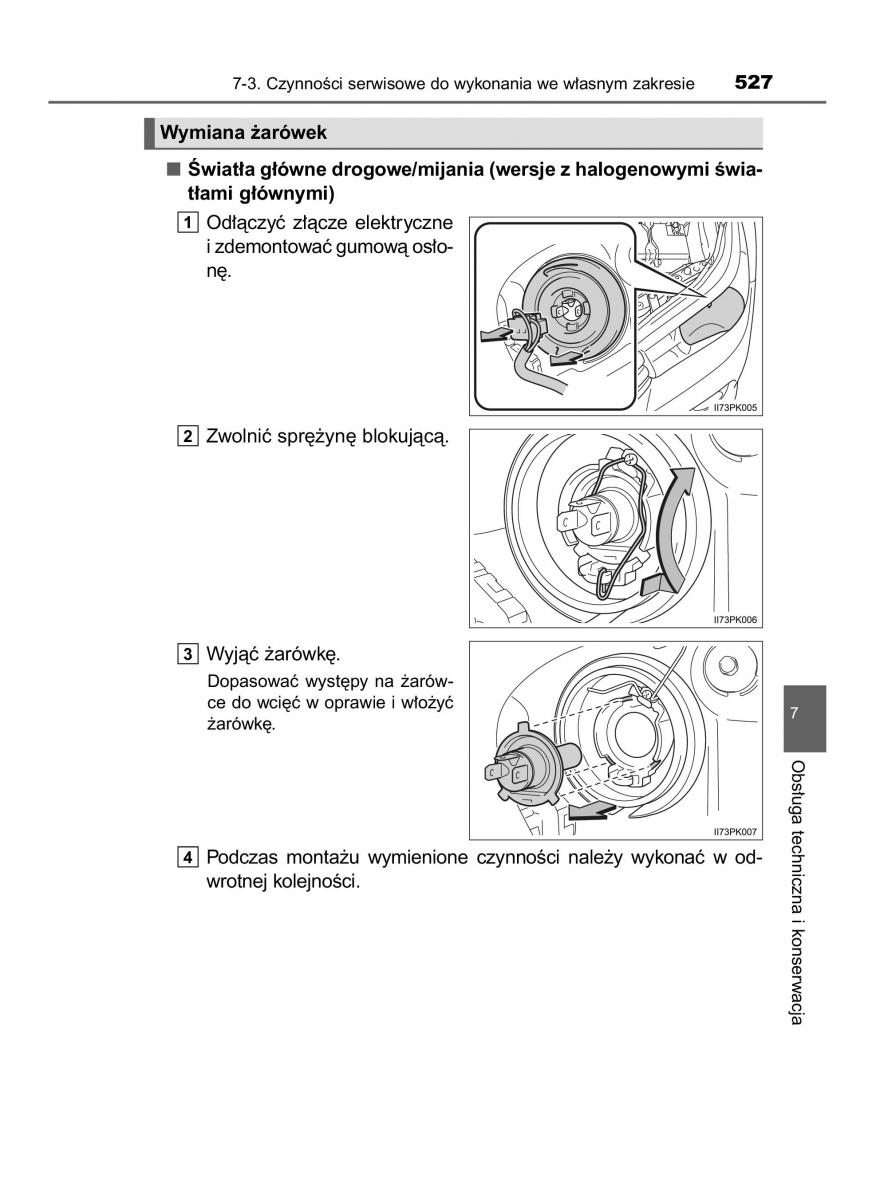 7-3. Czynności serwisowe do wykonania we własnym zakresie 527

Wymiana żarówek

■ Światła główne drogowe/mijania (wersje z halogenowymi światłami głównymi)

1 Odłączyć złącze elektryczne i zdemontować gumową osłonę.

II73PK005

2 Zwolnić sprężynę blokującą.

II73PK006

3 Wyjąć żarówkę.

Dopasować występy na żarówce do wcięć w oprawie i włożyć żarówkę.

II73PK007

4 Podczas montażu wymienione czynności należy wykonać w odwrotnej kolejności.

7

Obsługa techniczna i konserwacja