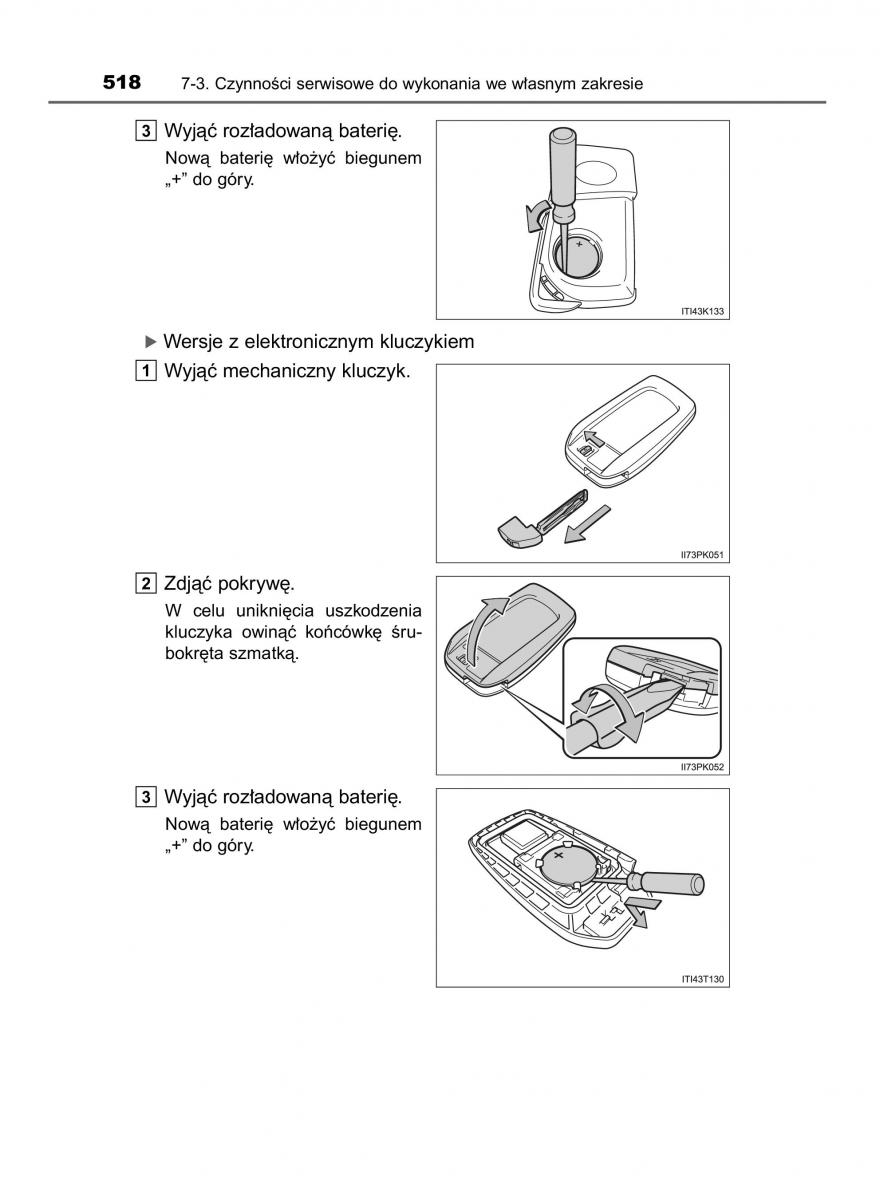 518 7-3. Czynności serwisowe do wykonania we własnym zakresie

3 Wyjąć rozładowaną baterię.

Nową baterię włożyć biegunem „+” do góry.

+

ITI43K133

▶ Wersje z elektronicznym kluczykiem

1 Wyjąć mechaniczny kluczyk.

II73PK051

2 Zdjąć pokrywę.

W celu uniknięcia uszkodzenia kluczyka owinąć końcówkę śrubokręta szmatką.

II73PK052

3 Wyjąć rozładowaną baterię.

Nową baterię włożyć biegunem „+” do góry.

+

ITI43T130