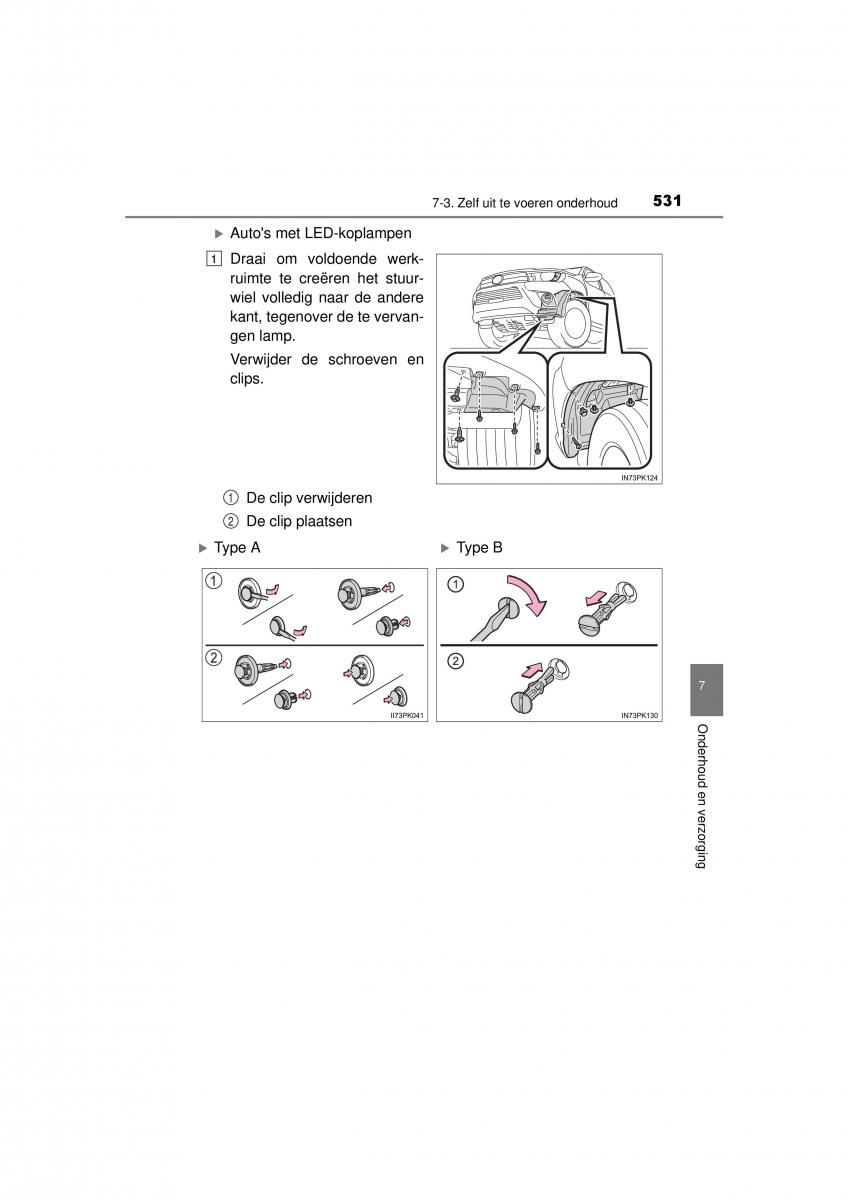 7-3. Zelf uit te voeren onderhoud 531

▶ Auto's met LED-koplampen

1 Draai om voldoende werkruimte te creëren het stuurwiel volledig naar de andere kant, tegenover de te vervangen lamp.

Verwijder de schroeven en clips.

IN73PK124

① De clip verwijderen
② De clip plaatsen

▶ Type A

①
②

II73PK041

▶ Type B

①
②

IN73PK130

7

Onderhoud en verzorging