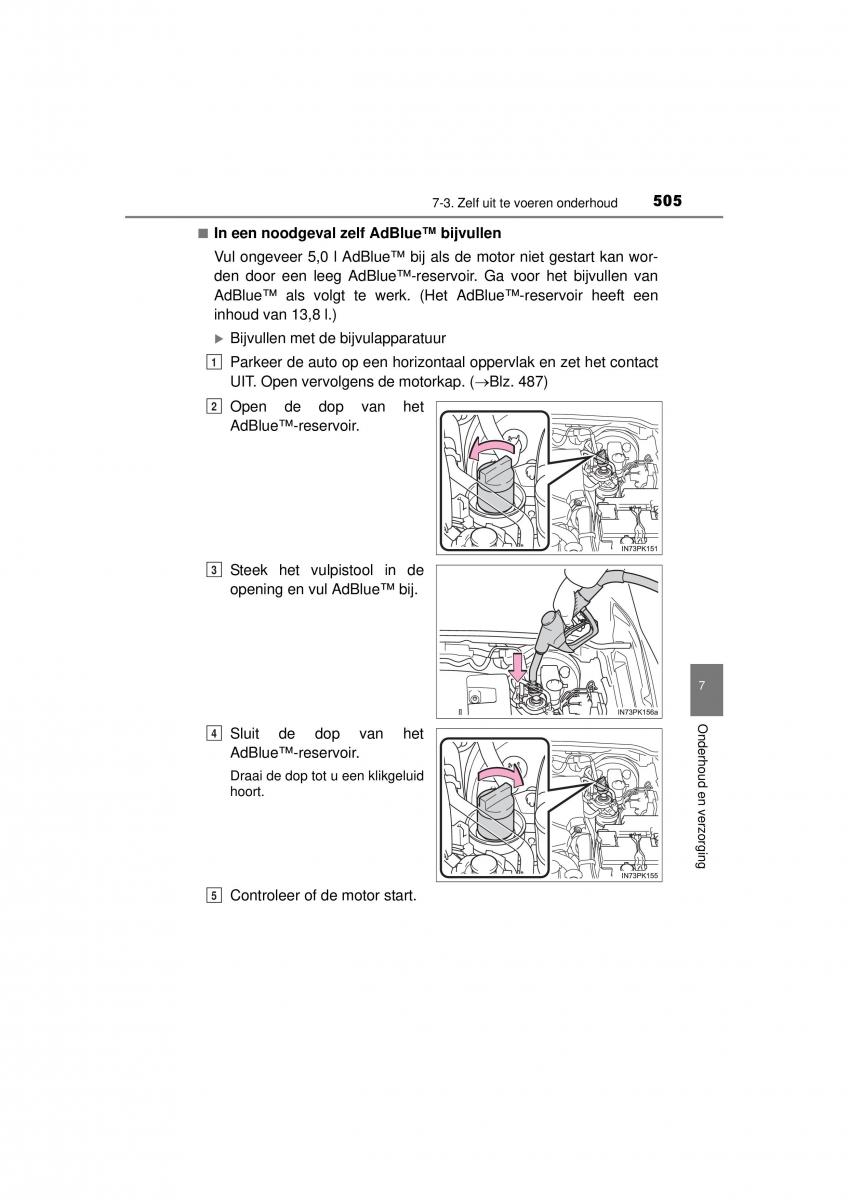 7-3. Zelf uit te voeren onderhoud 505

■ In een noodgeval zelf AdBlue™ bijvullen

Vul ongeveer 5,0 l AdBlue™ bij als de motor niet gestart kan worden door een leeg AdBlue™-reservoir. Ga voor het bijvullen van AdBlue™ als volgt te werk. (Het AdBlue™-reservoir heeft een inhoud van 13,8 l.)

▶ Bijvullen met de bijvulapparatuur

1 Parkeer de auto op een horizontaal oppervlak en zet het contact UIT. Open vervolgens de motorkap. (→Blz. 487)

2 Open de dop van het AdBlue™-reservoir.

IN73PK151

3 Steek het vulpistool in de opening en vul AdBlue™ bij.

IN73PK156a

4 Sluit de dop van het AdBlue™-reservoir.

Draai de dop tot u een klikgeluid hoort.

IN73PK155

5 Controleer of de motor start.

7

Onderhoud en verzorging