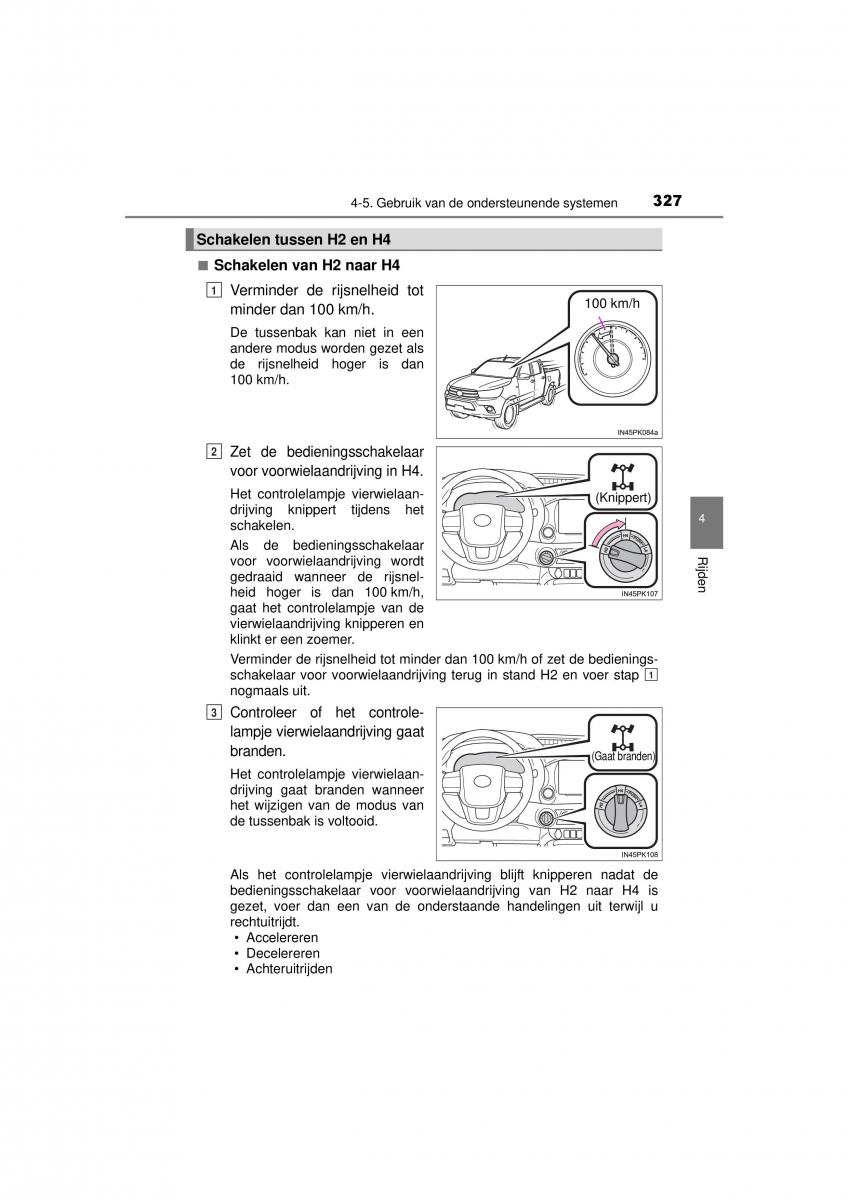 4-5. Gebruik van de ondersteunende systemen 327

Schakelen tussen H2 en H4

■ Schakelen van H2 naar H4

1 Verminder de rijsnelheid tot minder dan 100 km/h.

De tussenbak kan niet in een andere modus worden gezet als de rijsnelheid hoger is dan 100 km/h.

100 km/h

IN45PK084a

2 Zet de bedieningsschakelaar voor voorwielaandrijving in H4.

Het controlelampje vierwielaandrijving knippert tijdens het schakelen.

Als de bedieningsschakelaar voor voorwielaandrijving wordt gedraaid wanneer de rijsnelheid hoger is dan 100 km/h, gaat het controlelampje van de vierwielaandrijving knipperen en klinkt er een zoemer.

(Knippert)

IN45PK107

Verminder de rijsnelheid tot minder dan 100 km/h of zet de bedieningsschakelaar voor voorwielaandrijving terug in stand H2 en voer stap 1 nogmaals uit.

3 Controleer of het controlelampje vierwielaandrijving gaat branden.

Het controlelampje vierwielaandrijving gaat branden wanneer het wijzigen van de modus van de tussenbak is voltooid.

(Gaat branden)

IN45PK108

Als het controlelampje vierwielaandrijving blijft knipperen nadat de bedieningsschakelaar voor voorwielaandrijving van H2 naar H4 is gezet, voer dan een van de onderstaande handelingen uit terwijl u rechtuitrijdt.
• Accelereren
• Decelereren
• Achteruitrijden

4

Rijden