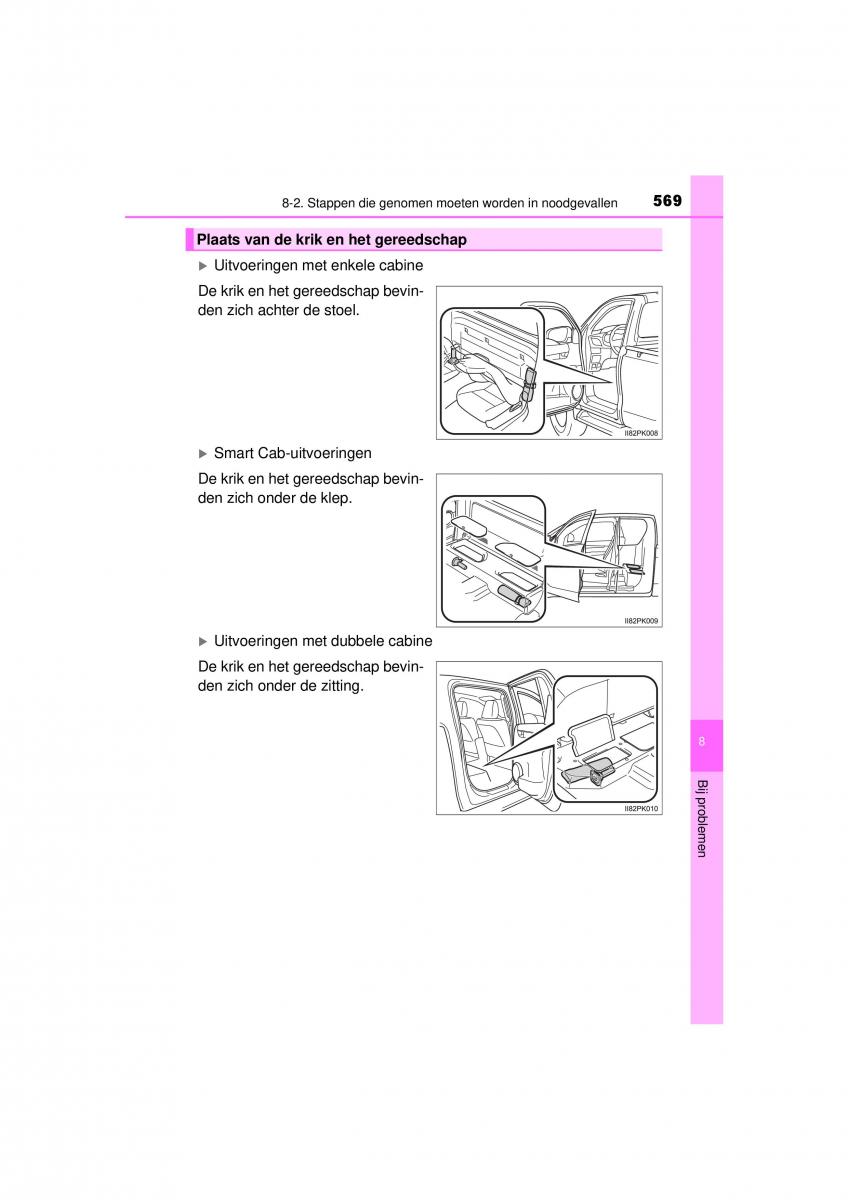 8-2. Stappen die genomen moeten worden in noodgevallen

569

Plaats van de krik en het gereedschap

▶ Uitvoeringen met enkele cabine

De krik en het gereedschap bevinden zich achter de stoel.

II82PK008

▶ Smart Cab-uitvoeringen

De krik en het gereedschap bevinden zich onder de klep.

II82PK009

▶ Uitvoeringen met dubbele cabine

De krik en het gereedschap bevinden zich onder de zitting.

II82PK010

8

Bij problemen