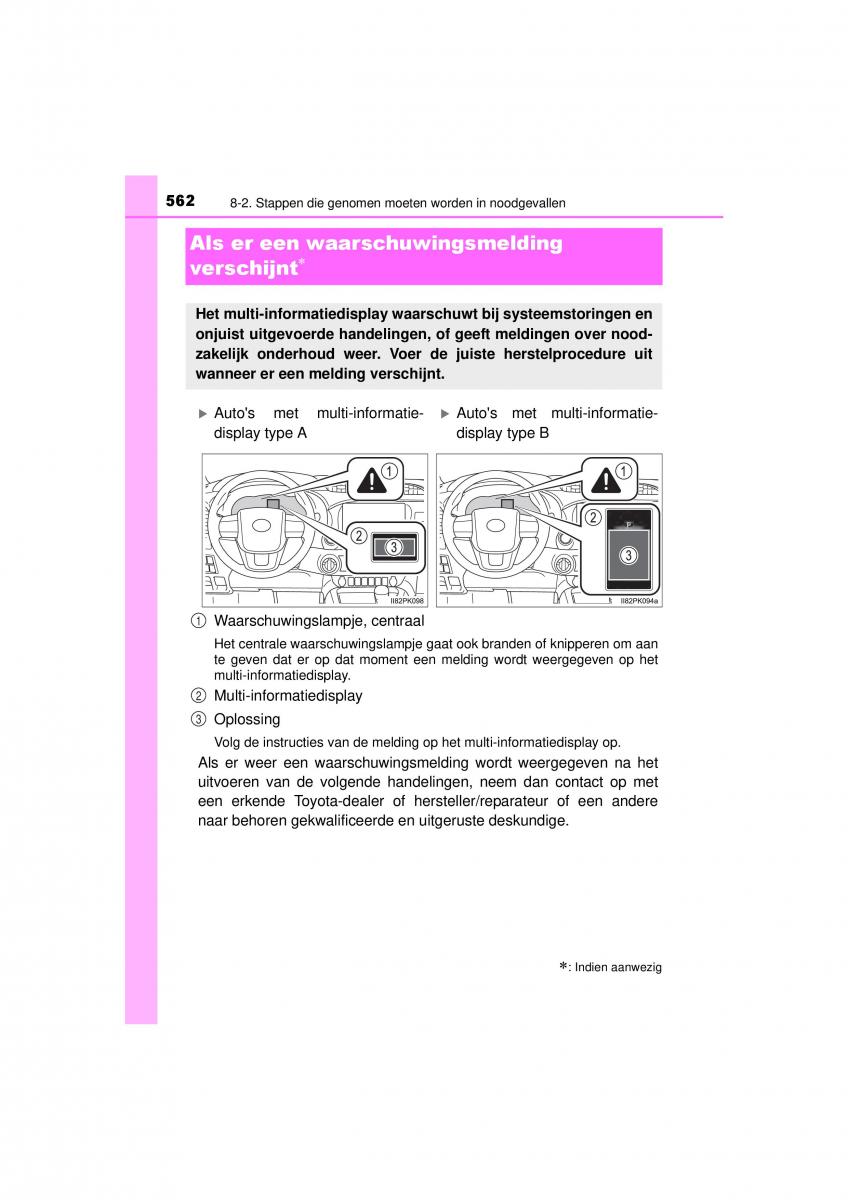 562 8-2. Stappen die genomen moeten worden in noodgevallen

Als er een waarschuwingsmelding verschijnt*

Het multi-informatiedisplay waarschuwt bij systeemstoringen en onjuist uitgevoerde handelingen, of geeft meldingen over noodzakelijk onderhoud weer. Voer de juiste herstelprocedure uit wanneer er een melding verschijnt.

▶ Auto's met multi-informatiedisplay type A

1
2
3
II82PK098

▶ Auto's met multi-informatiedisplay type B

1
2
3
II82PK094a

1 Waarschuwingslampje, centraal

Het centrale waarschuwingslampje gaat ook branden of knipperen om aan te geven dat er op dat moment een melding wordt weergegeven op het multi-informatiedisplay.

2 Multi-informatiedisplay

3 Oplossing

Volg de instructies van de melding op het multi-informatiedisplay op.

Als er weer een waarschuwingsmelding wordt weergegeven na het uitvoeren van de volgende handelingen, neem dan contact op met een erkende Toyota-dealer of hersteller/reparateur of een andere naar behoren gekwalificeerde en uitgeruste deskundige.

*: Indien aanwezig