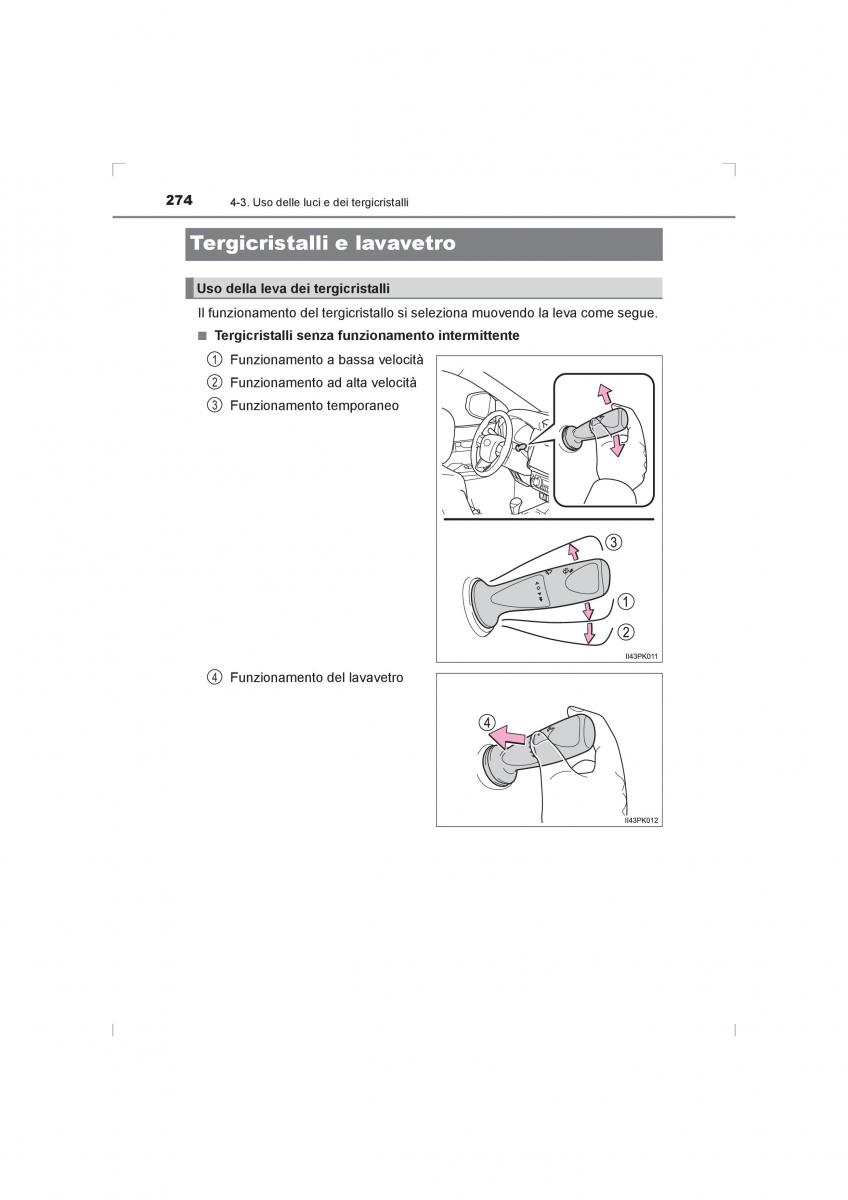 274 4-3. Uso delle luci e dei tergicristalli

Tergicristalli e lavavetro

Uso della leva dei tergicristalli

Il funzionamento del tergicristallo si seleziona muovendo la leva come segue.

■ Tergicristalli senza funzionamento intermittente

1 Funzionamento a bassa velocità
2 Funzionamento ad alta velocità
3 Funzionamento temporaneo

3
1
2
II43PK011

4 Funzionamento del lavavetro

4
II43PK012