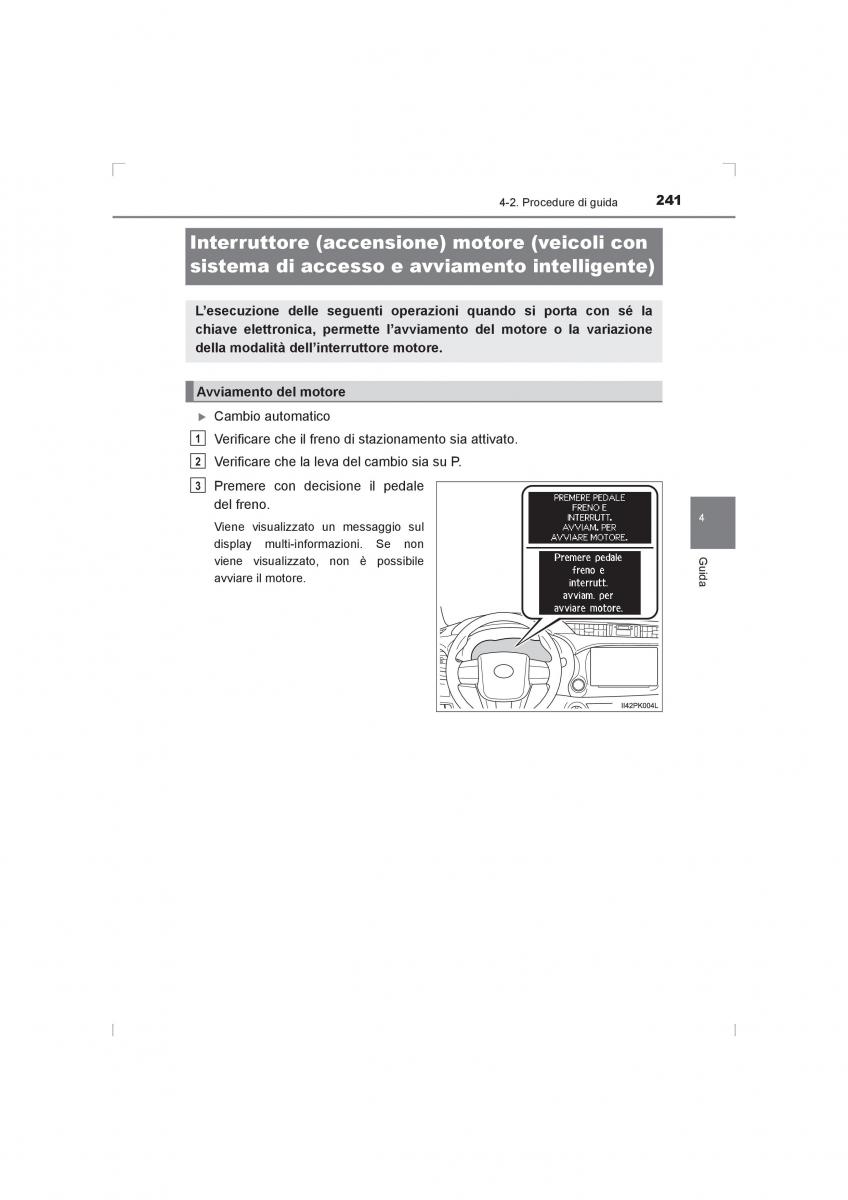 4-2. Procedure di guida 241

Interruttore (accensione) motore (veicoli con sistema di accesso e avviamento intelligente)

L'esecuzione delle seguenti operazioni quando si porta con sé la chiave elettronica, permette l'avviamento del motore o la variazione della modalità dell'interruttore motore.

Avviamento del motore

▶ Cambio automatico

1 Verificare che il freno di stazionamento sia attivato.

2 Verificare che la leva del cambio sia su P.

3 Premere con decisione il pedale del freno.

Viene visualizzato un messaggio sul display multi-informazioni. Se non viene visualizzato, non è possibile avviare il motore.

PREMERE PEDALE FRENO E INTERRUTT. AVVIAM. PER AVVIARE MOTORE.

Premere pedale freno e interrutt. avviam. per avviare motore.

II42PK004L

4

Guida