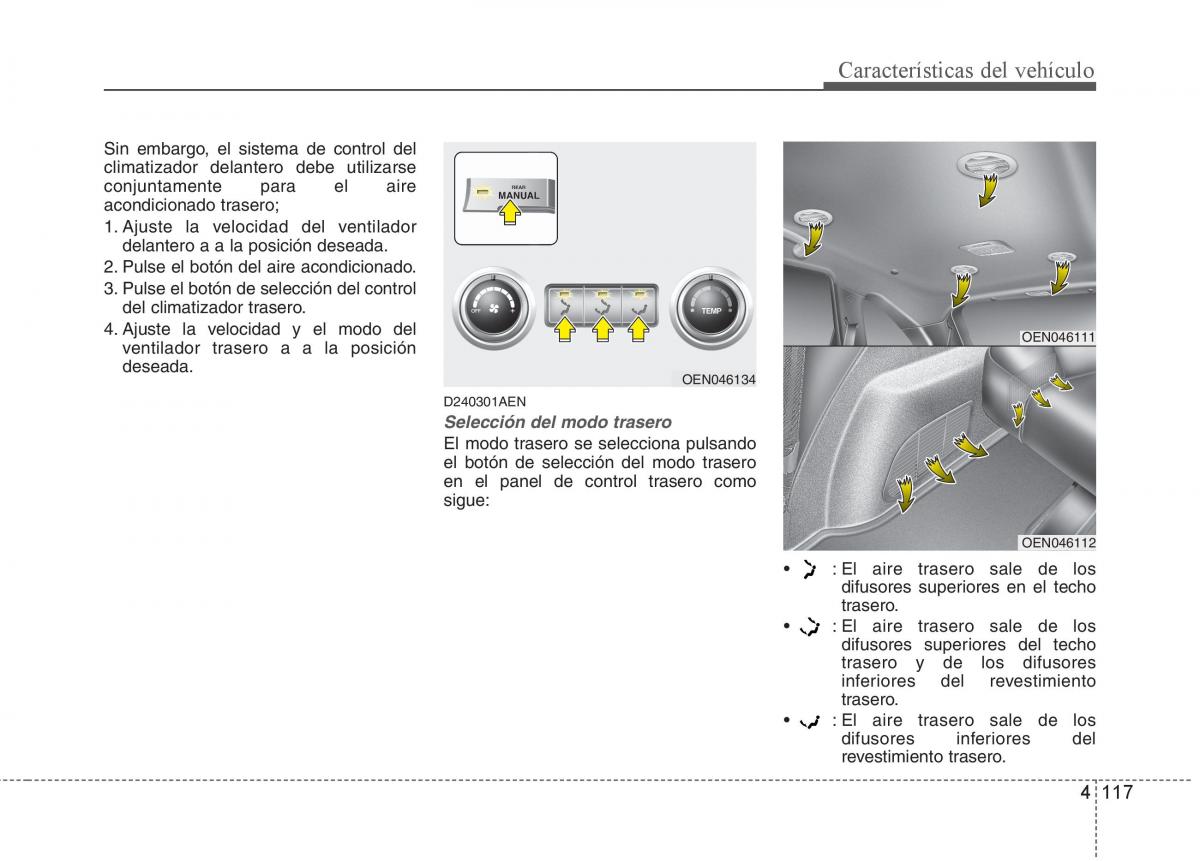 Características del vehículo

Sin embargo, el sistema de control del climatizador delantero debe utilizarse conjuntamente para el aire acondicionado trasero;
1. Ajuste la velocidad del ventilador delantero a a la posición deseada.
2. Pulse el botón del aire acondicionado.
3. Pulse el botón de selección del control del climatizador trasero.
4. Ajuste la velocidad y el modo del ventilador trasero a a la posición deseada.

REAR
MANUAL

OFF

TEMP

OEN046134

D240301AEN
Selección del modo trasero
El modo trasero se selecciona pulsando el botón de selección del modo trasero en el panel de control trasero como sigue:

OEN046111

OEN046112

• : El aire trasero sale de los difusores superiores en el techo trasero.
• : El aire trasero sale de los difusores superiores del techo trasero y de los difusores inferiores del revestimiento trasero.
• : El aire trasero sale de los difusores inferiores del revestimiento trasero.

4 117