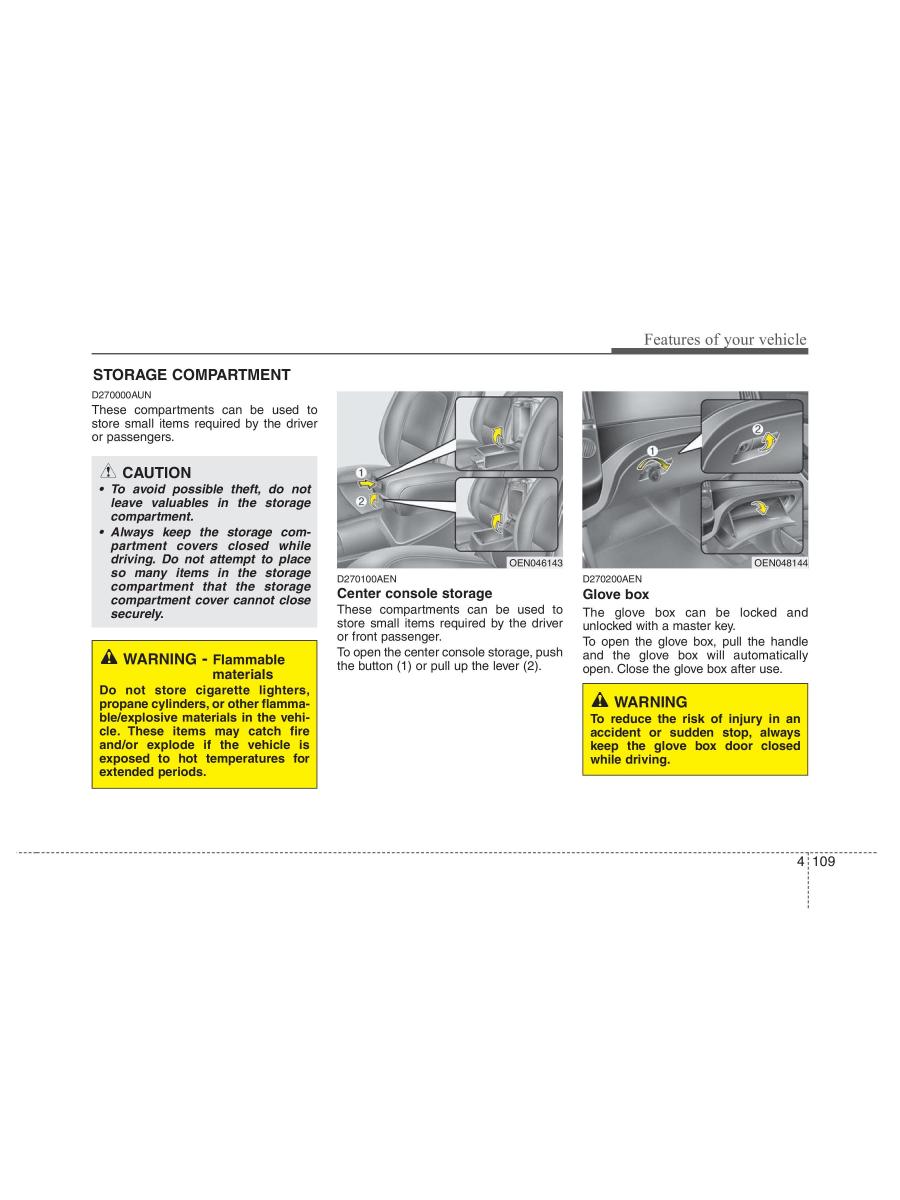 Features of your vehicle

STORAGE COMPARTMENT

D270000AUN

These compartments can be used to store small items required by the driver or passengers.

CAUTION

• To avoid possible theft, do not leave valuables in the storage compartment.
• Always keep the storage compartment covers closed while driving. Do not attempt to place so many items in the storage compartment that the storage compartment cover cannot close securely.

WARNING - Flammable materials

Do not store cigarette lighters, propane cylinders, or other flammable/explosive materials in the vehicle. These items may catch fire and/or explode if the vehicle is exposed to hot temperatures for extended periods.

1

2

OEN046143

D270100AEN

Center console storage

These compartments can be used to store small items required by the driver or front passenger.

To open the center console storage, push the button (1) or pull up the lever (2).

1

2

OEN048144

D270200AEN

Glove box

The glove box can be locked and unlocked with a master key.

To open the glove box, pull the handle and the glove box will automatically open. Close the glove box after use.

WARNING

To reduce the risk of injury in an accident or sudden stop, always keep the glove box door closed while driving.

4 109