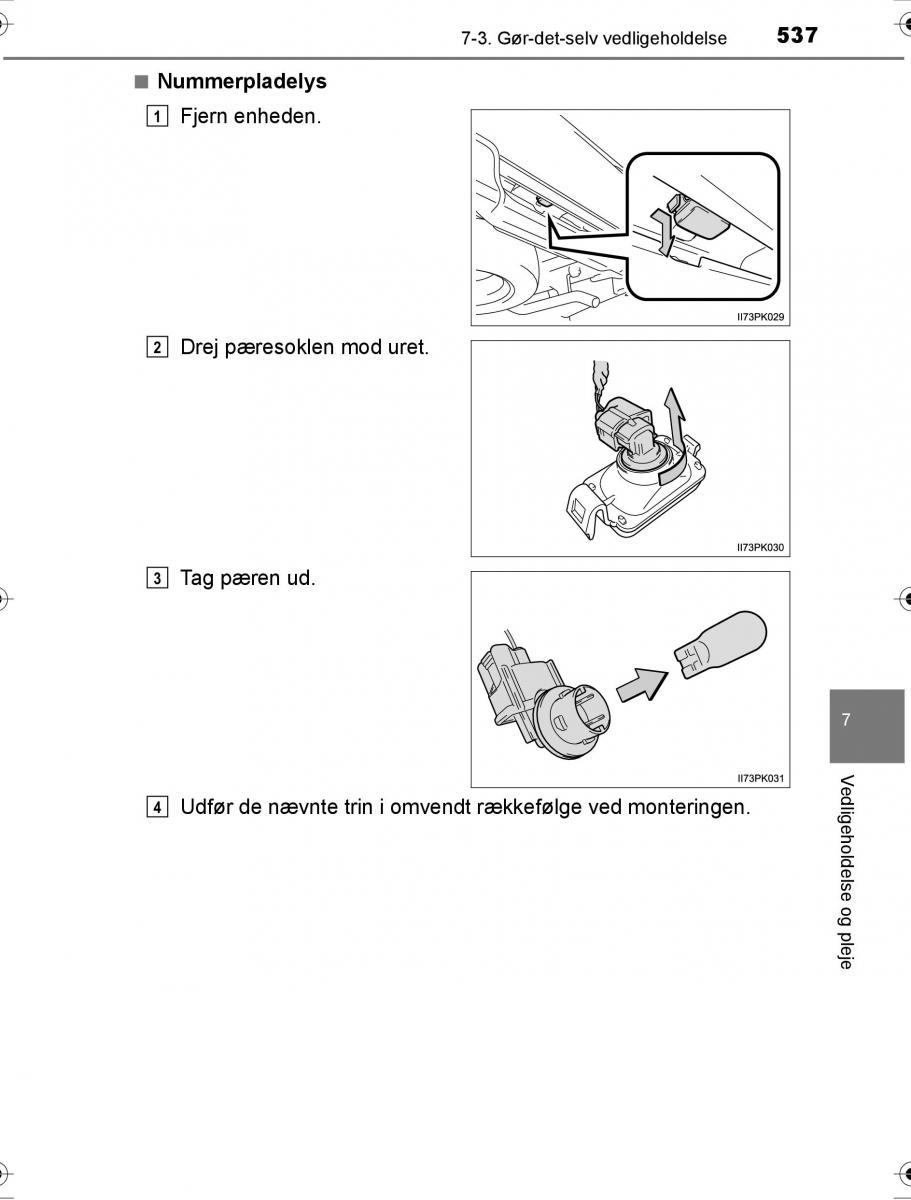 7-3. Gør-det-selv vedligeholdelse 537

■ Nummerpladelys

1 Fjern enheden.

II73PK029

2 Drej pæresoklen mod uret.

II73PK030

3 Tag pæren ud.

II73PK031

4 Udfør de nævnte trin i omvendt rækkefølge ved monteringen.

7

Vedligeholdelse og pleje