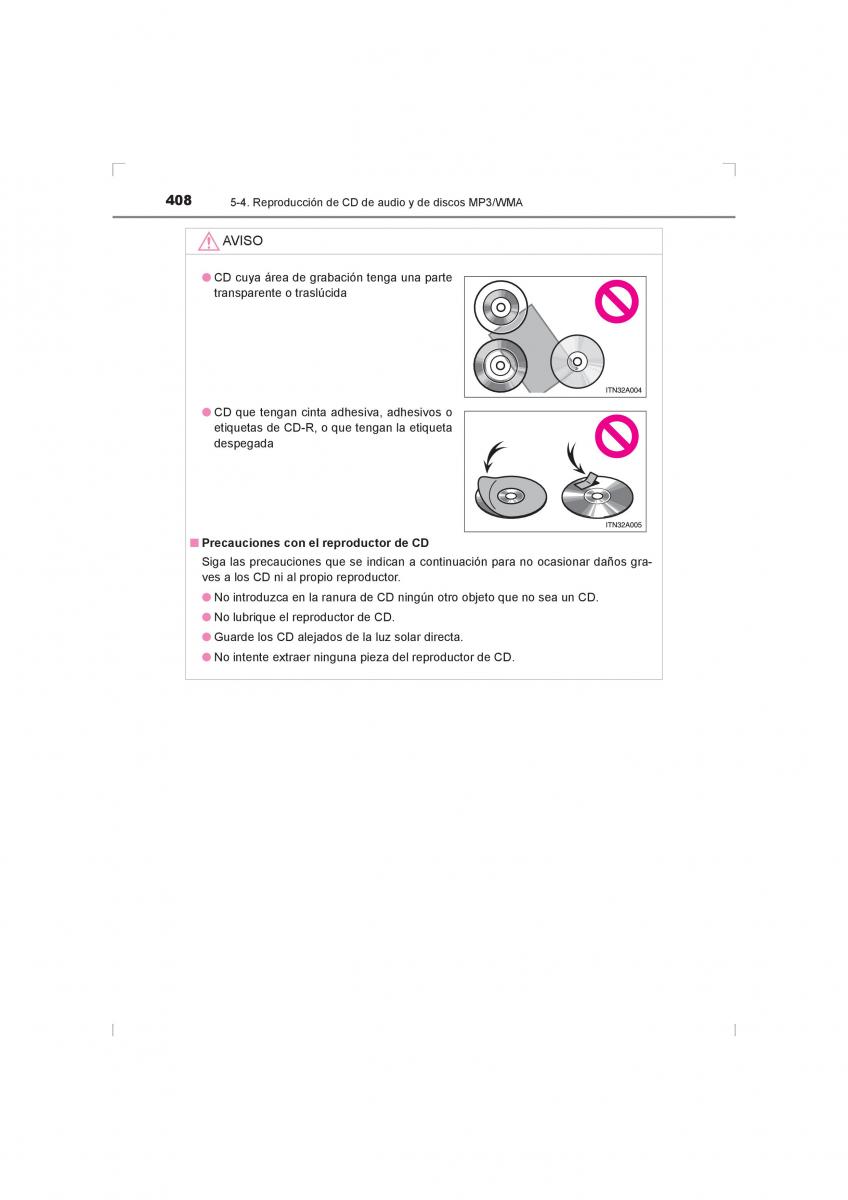 408 5-4. Reproducción de CD de audio y de discos MP3/WMA

AVISO

● CD cuya área de grabación tenga una parte transparente o traslúcida

ITN32A004

● CD que tengan cinta adhesiva, adhesivos o etiquetas de CD-R, o que tengan la etiqueta despegada

ITN32A005

■ Precauciones con el reproductor de CD

Siga las precauciones que se indican a continuación para no ocasionar daños graves a los CD ni al propio reproductor.

● No introduzca en la ranura de CD ningún otro objeto que no sea un CD.

● No lubrique el reproductor de CD.

● Guarde los CD alejados de la luz solar directa.

● No intente extraer ninguna pieza del reproductor de CD.