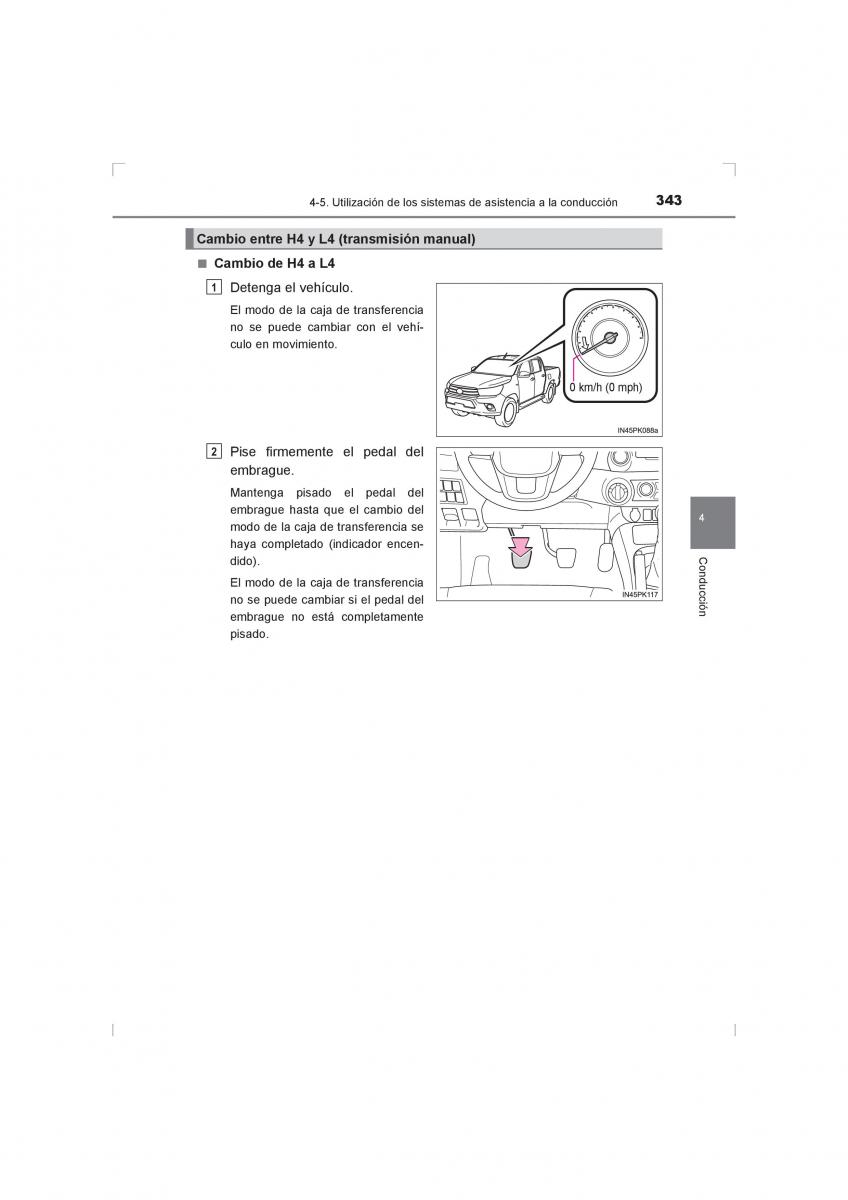 4-5. Utilización de los sistemas de asistencia a la conducción 343

Cambio entre H4 y L4 (transmisión manual)

■ Cambio de H4 a L4

1 Detenga el vehículo.

El modo de la caja de transferencia no se puede cambiar con el vehículo en movimiento.

0 km/h (0 mph)

IN45PK088a

2 Pise firmemente el pedal del embrague.

Mantenga pisado el pedal del embrague hasta que el cambio del modo de la caja de transferencia se haya completado (indicador encendido).

El modo de la caja de transferencia no se puede cambiar si el pedal del embrague no está completamente pisado.

IN45PK117

4

Conducción