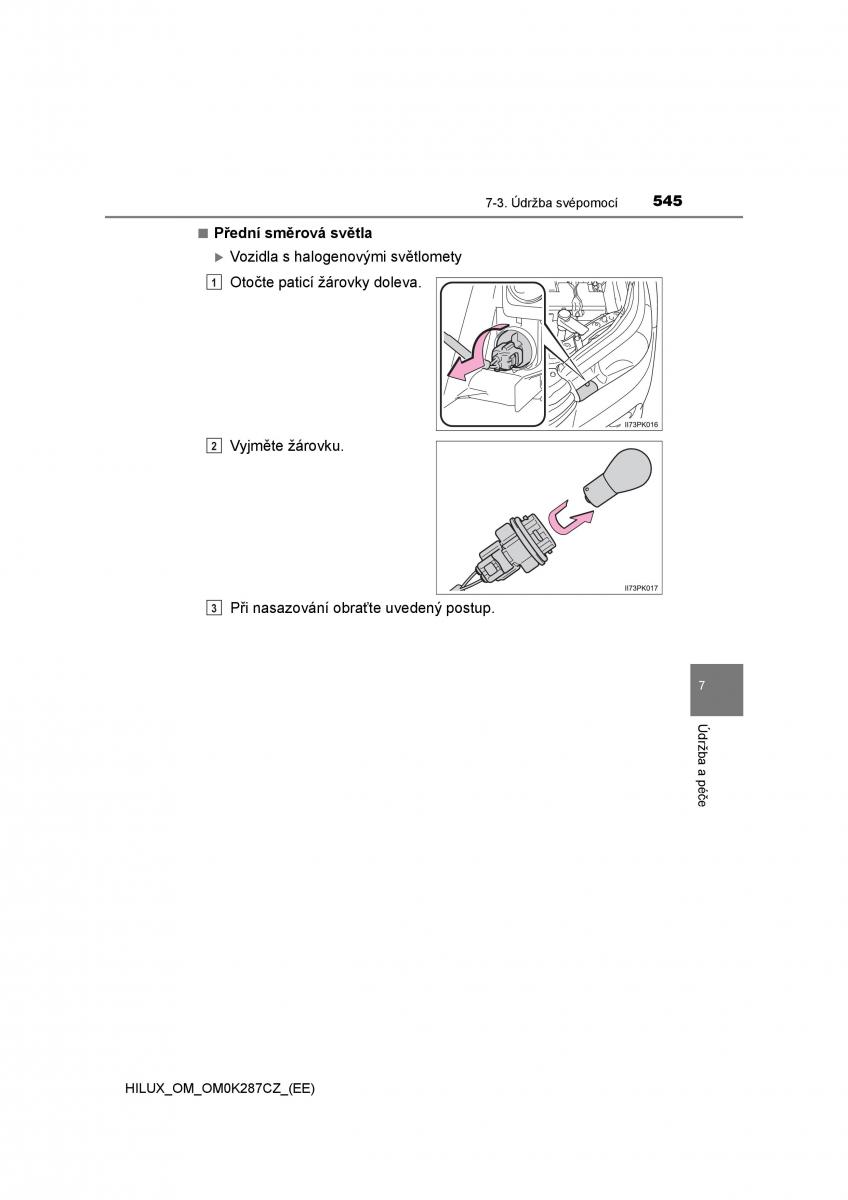 7-3. Údržba svépomocí 545

■ Přední směrová světla

▶ Vozidla s halogenovými světlomety

1 Otočte paticí žárovky doleva.

II73PK016

2 Vyjměte žárovku.

II73PK017

3 Při nasazování obraťte uvedený postup.

7

Údržba a péče

HILUX_OM_OM0K287CZ_(EE)