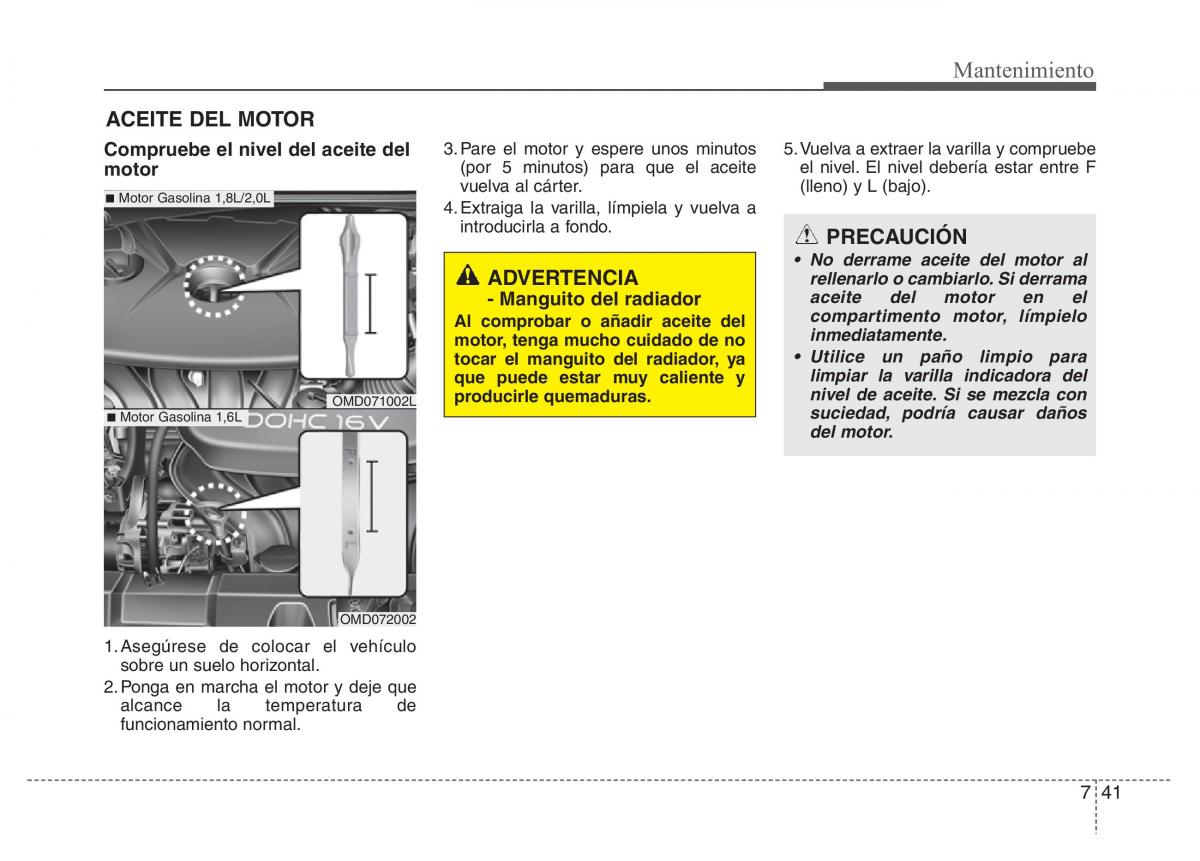 Mantenimiento

ACEITE DEL MOTOR

Compruebe el nivel del aceite del motor

■ Motor Gasolina 1,8L/2,0L

OMD071002L

■ Motor Gasolina 1,6L

DOHC 16V

OMD072002

1. Asegúrese de colocar el vehículo sobre un suelo horizontal.
2. Ponga en marcha el motor y deje que alcance la temperatura de funcionamiento normal.
3. Pare el motor y espere unos minutos (por 5 minutos) para que el aceite vuelva al cárter.
4. Extraiga la varilla, límpiela y vuelva a introducirla a fondo.

ADVERTENCIA
- Manguito del radiador
Al comprobar o añadir aceite del motor, tenga mucho cuidado de no tocar el manguito del radiador, ya que puede estar muy caliente y producirle quemaduras.

5. Vuelva a extraer la varilla y compruebe el nivel. El nivel debería estar entre F (lleno) y L (bajo).

PRECAUCIÓN
• No derrame aceite del motor al rellenarlo o cambiarlo. Si derrama aceite del motor en el compartimento motor, límpielo inmediatamente.
• Utilice un paño limpio para limpiar la varilla indicadora del nivel de aceite. Si se mezcla con suciedad, podría causar daños del motor.

7 41