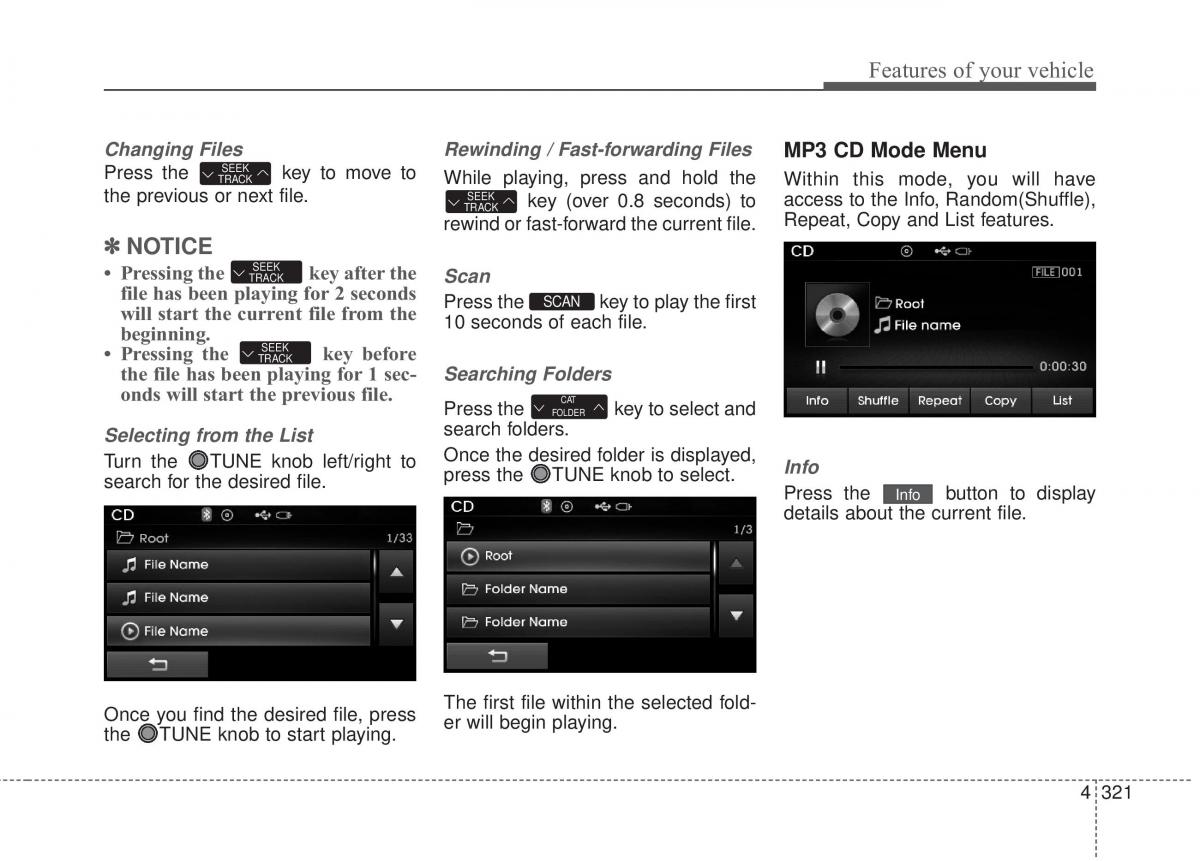 Features of your vehicle

Changing Files

Press the SEEK TRACK key to move to the previous or next file.

✽ NOTICE

• Pressing the SEEK TRACK key after the file has been playing for 2 seconds will start the current file from the beginning.
• Pressing the SEEK TRACK key before the file has been playing for 1 seconds will start the previous file.

Selecting from the List

Turn the TUNE knob left/right to search for the desired file.

CD
Root 1/33
File Name
File Name
File Name

Once you find the desired file, press the TUNE knob to start playing.

Rewinding / Fast-forwarding Files

While playing, press and hold the SEEK TRACK key (over 0.8 seconds) to rewind or fast-forward the current file.

Scan

Press the SCAN key to play the first 10 seconds of each file.

Searching Folders

Press the CAT FOLDER key to select and search folders.

Once the desired folder is displayed, press the TUNE knob to select.

CD
1/3
Root
Folder Name
Folder Name

The first file within the selected folder will begin playing.

MP3 CD Mode Menu

Within this mode, you will have access to the Info, Random(Shuffle), Repeat, Copy and List features.

CD
FILE 001
Root
File name
0:00:30
Info Shuffle Repeat Copy List

Info

Press the Info button to display details about the current file.

4 321