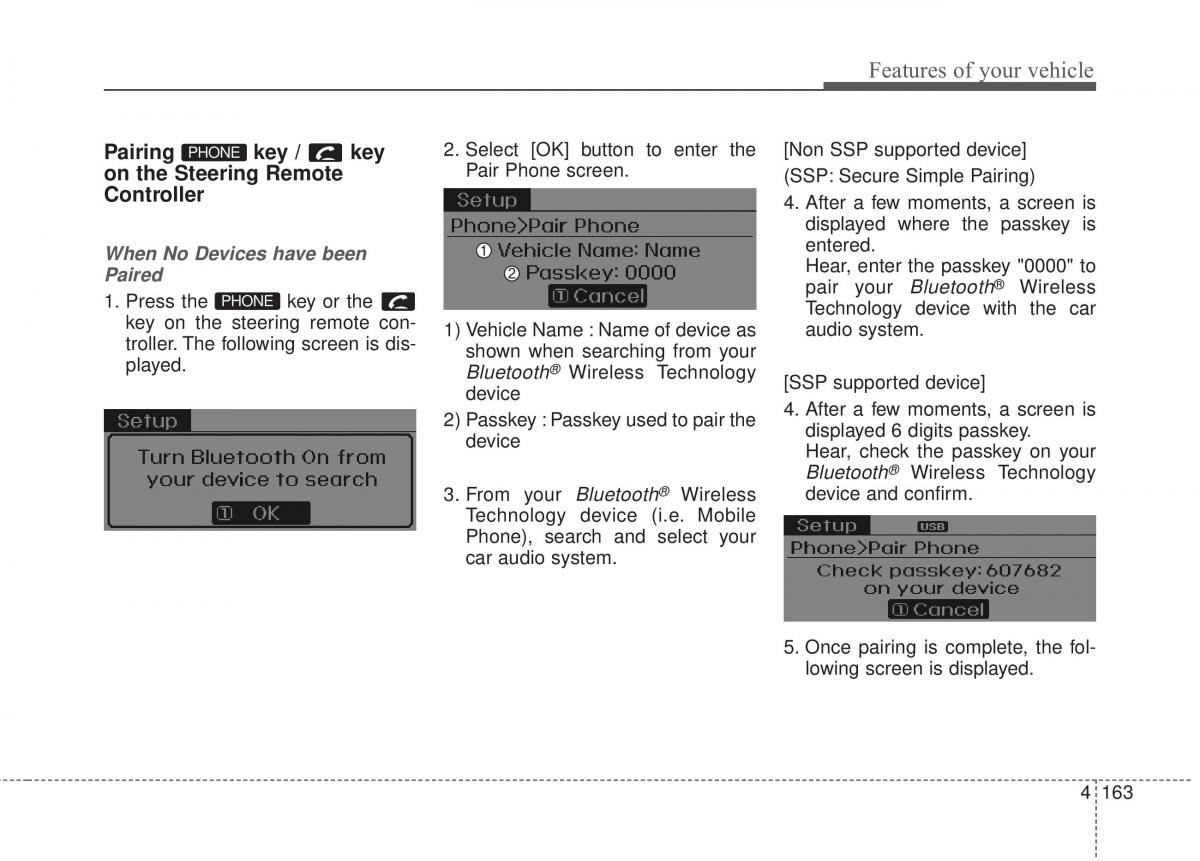 Features of your vehicle

Pairing PHONE key / key on the Steering Remote Controller

When No Devices have been Paired

1. Press the PHONE key or the key on the steering remote controller. The following screen is displayed.

Setup
Turn Bluetooth On from your device to search
① OK

2. Select [OK] button to enter the Pair Phone screen.

Setup
Phone>Pair Phone
① Vehicle Name: Name
② Passkey: 0000
① Cancel

1) Vehicle Name : Name of device as shown when searching from your Bluetooth® Wireless Technology device

2) Passkey : Passkey used to pair the device

3. From your Bluetooth® Wireless Technology device (i.e. Mobile Phone), search and select your car audio system.

[Non SSP supported device]

(SSP: Secure Simple Pairing)

4. After a few moments, a screen is displayed where the passkey is entered.
Hear, enter the passkey "0000" to pair your Bluetooth® Wireless Technology device with the car audio system.

[SSP supported device]

4. After a few moments, a screen is displayed 6 digits passkey.
Hear, check the passkey on your Bluetooth® Wireless Technology device and confirm.

Setup USB
Phone>Pair Phone
Check passkey: 607682 on your device
① Cancel

5. Once pairing is complete, the following screen is displayed.

4 163