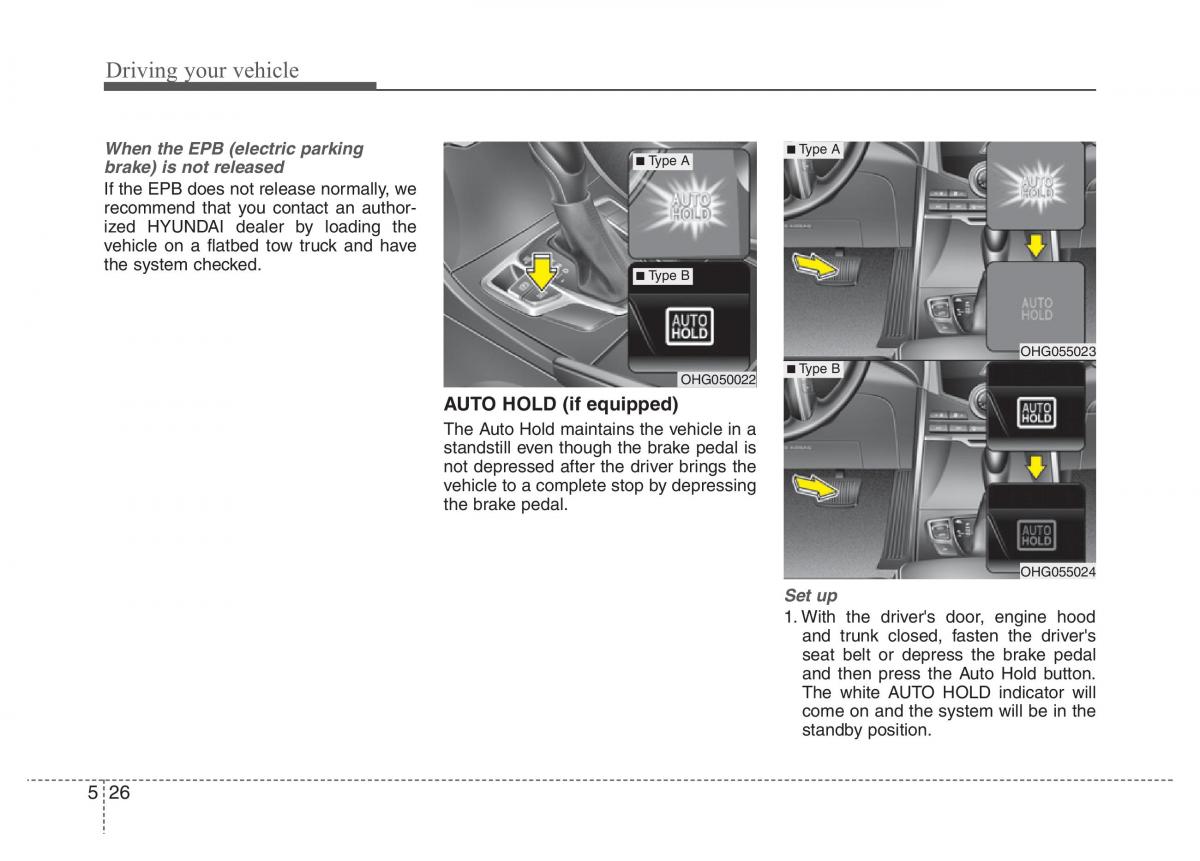 Driving your vehicle

When the EPB (electric parking brake) is not released
If the EPB does not release normally, we recommend that you contact an authorized HYUNDAI dealer by loading the vehicle on a flatbed tow truck and have the system checked.

■ Type A
AUTO HOLD
■ Type B
AUTO HOLD
OHG050022

AUTO HOLD (if equipped)
The Auto Hold maintains the vehicle in a standstill even though the brake pedal is not depressed after the driver brings the vehicle to a complete stop by depressing the brake pedal.

■ Type A
AUTO HOLD
AUTO HOLD
OHG055023
■ Type B
AUTO HOLD
AUTO HOLD
OHG055024

Set up
1. With the driver's door, engine hood and trunk closed, fasten the driver's seat belt or depress the brake pedal and then press the Auto Hold button. The white AUTO HOLD indicator will come on and the system will be in the standby position.

5 26