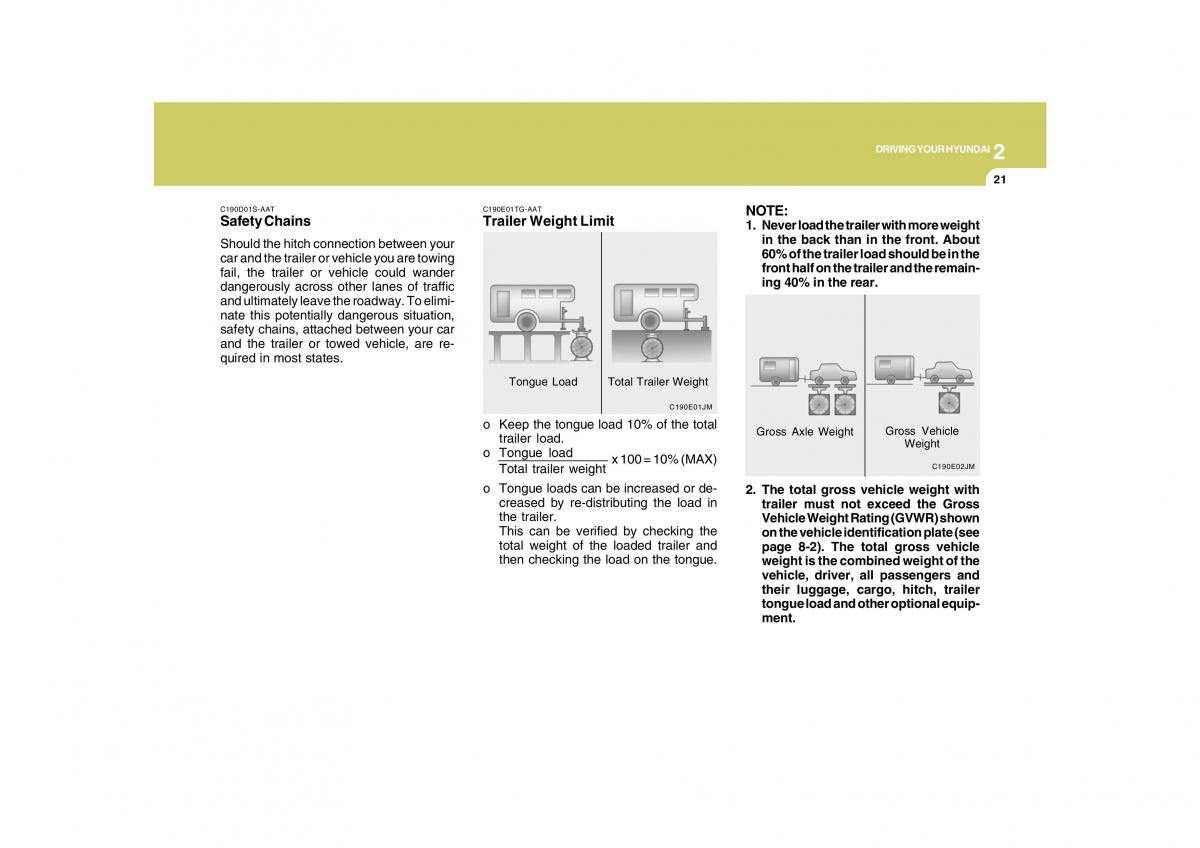 DRIVING YOUR HYUNDAI 2

21

C190D01S-AAT
Safety Chains
Should the hitch connection between your car and the trailer or vehicle you are towing fail, the trailer or vehicle could wander dangerously across other lanes of traffic and ultimately leave the roadway. To eliminate this potentially dangerous situation, safety chains, attached between your car and the trailer or towed vehicle, are required in most states.

C190E01TG-AAT
Trailer Weight Limit

Tongue Load
Total Trailer Weight
C190E01JM

o Keep the tongue load 10% of the total trailer load.
o $\frac{\text{Tongue load}}{\text{Total trailer weight}}$ x 100 = 10% (MAX)
o Tongue loads can be increased or decreased by re-distributing the load in the trailer.
This can be verified by checking the total weight of the loaded trailer and then checking the load on the tongue.

NOTE:
1. Never load the trailer with more weight in the back than in the front. About 60% of the trailer load should be in the front half on the trailer and the remaining 40% in the rear.

Gross Axle Weight
Gross Vehicle Weight
C190E02JM

2. The total gross vehicle weight with trailer must not exceed the Gross Vehicle Weight Rating (GVWR) shown on the vehicle identification plate (see page 8-2). The total gross vehicle weight is the combined weight of the vehicle, driver, all passengers and their luggage, cargo, hitch, trailer tongue load and other optional equipment.