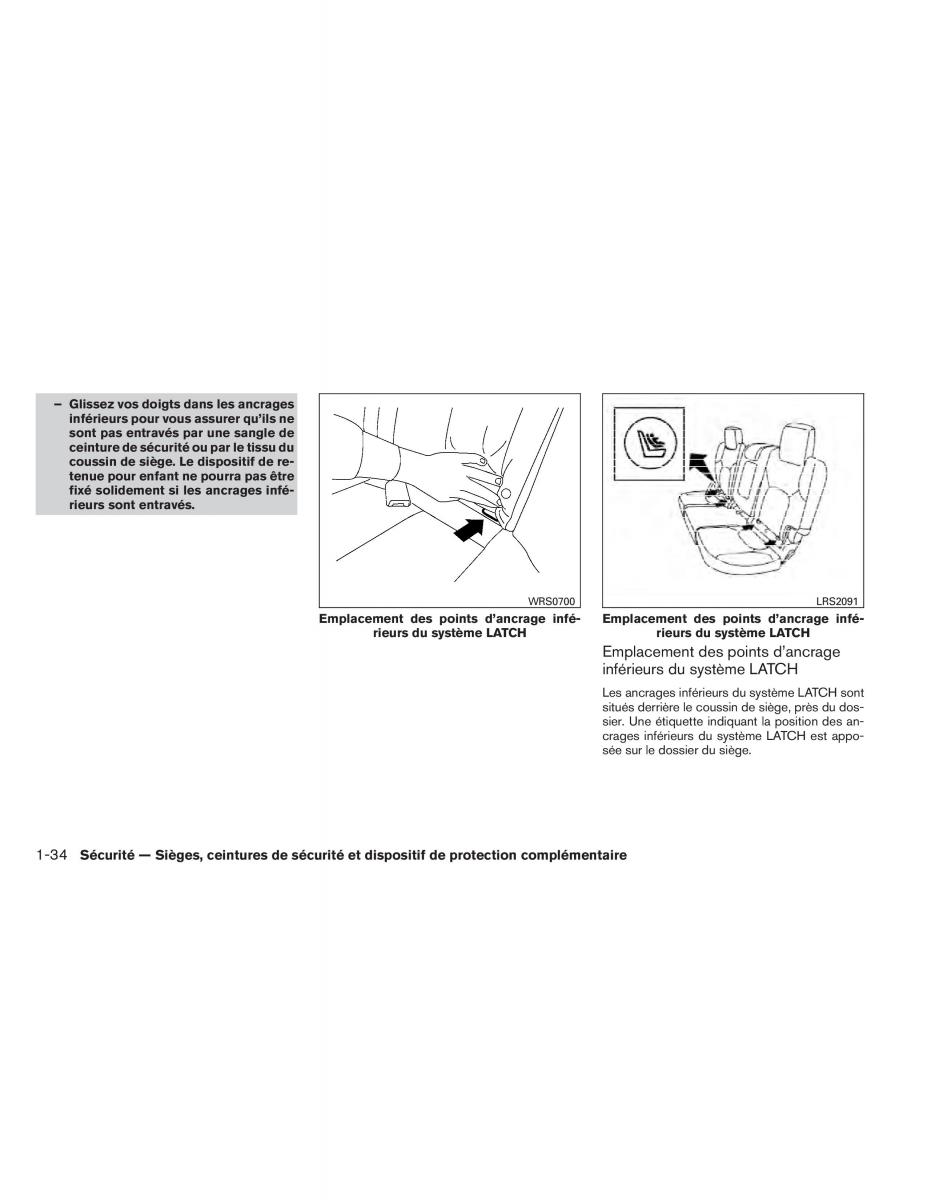 – Glissez vos doigts dans les ancrages inférieurs pour vous assurer qu'ils ne sont pas entravés par une sangle de ceinture de sécurité ou par le tissu du coussin de siège. Le dispositif de retenue pour enfant ne pourra pas être fixé solidement si les ancrages inférieurs sont entravés.

WRS0700

Emplacement des points d'ancrage inférieurs du système LATCH

LRS2091

Emplacement des points d'ancrage inférieurs du système LATCH

Emplacement des points d'ancrage inférieurs du système LATCH

Les ancrages inférieurs du système LATCH sont situés derrière le coussin de siège, près du dossier. Une étiquette indiquant la position des ancrages inférieurs du système LATCH est apposée sur le dossier du siège.

1-34 Sécurité — Sièges, ceintures de sécurité et dispositif de protection complémentaire