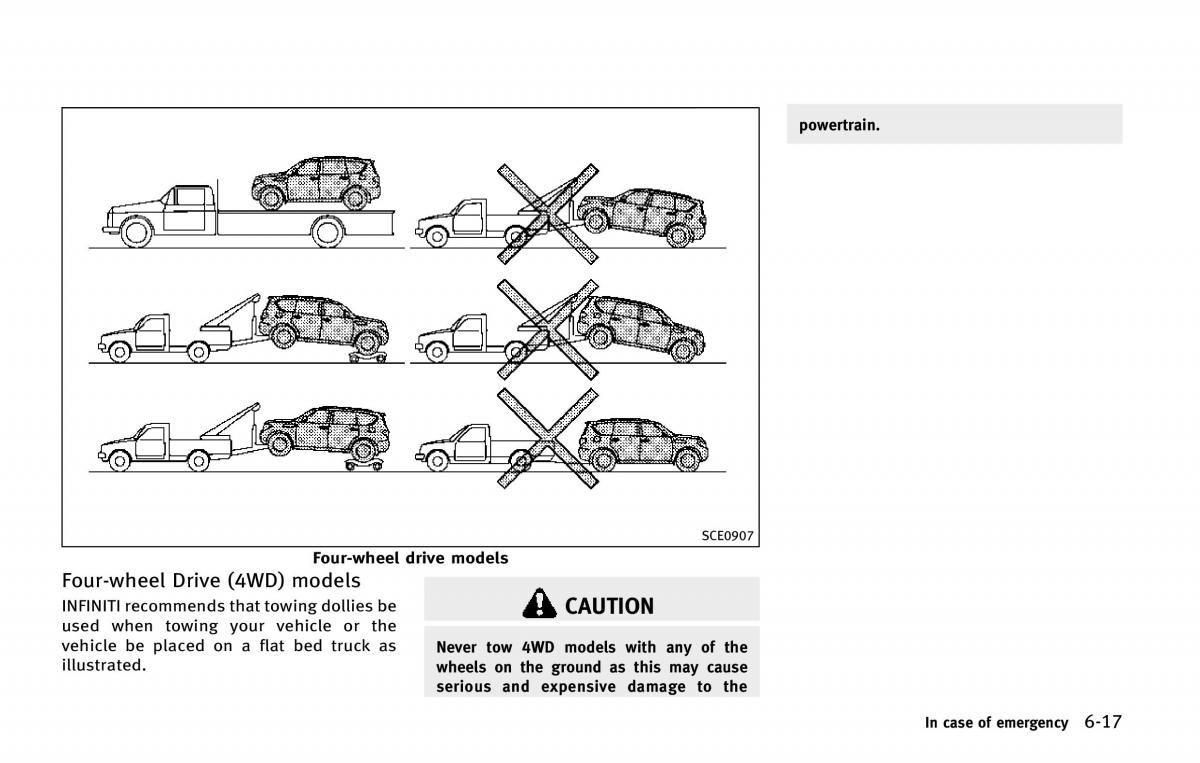 SCE0907

Four-wheel drive models

Four-wheel Drive (4WD) models

INFINITI recommends that towing dollies be used when towing your vehicle or the vehicle be placed on a flat bed truck as illustrated.

CAUTION

Never tow 4WD models with any of the wheels on the ground as this may cause serious and expensive damage to the powertrain.

In case of emergency 6-17