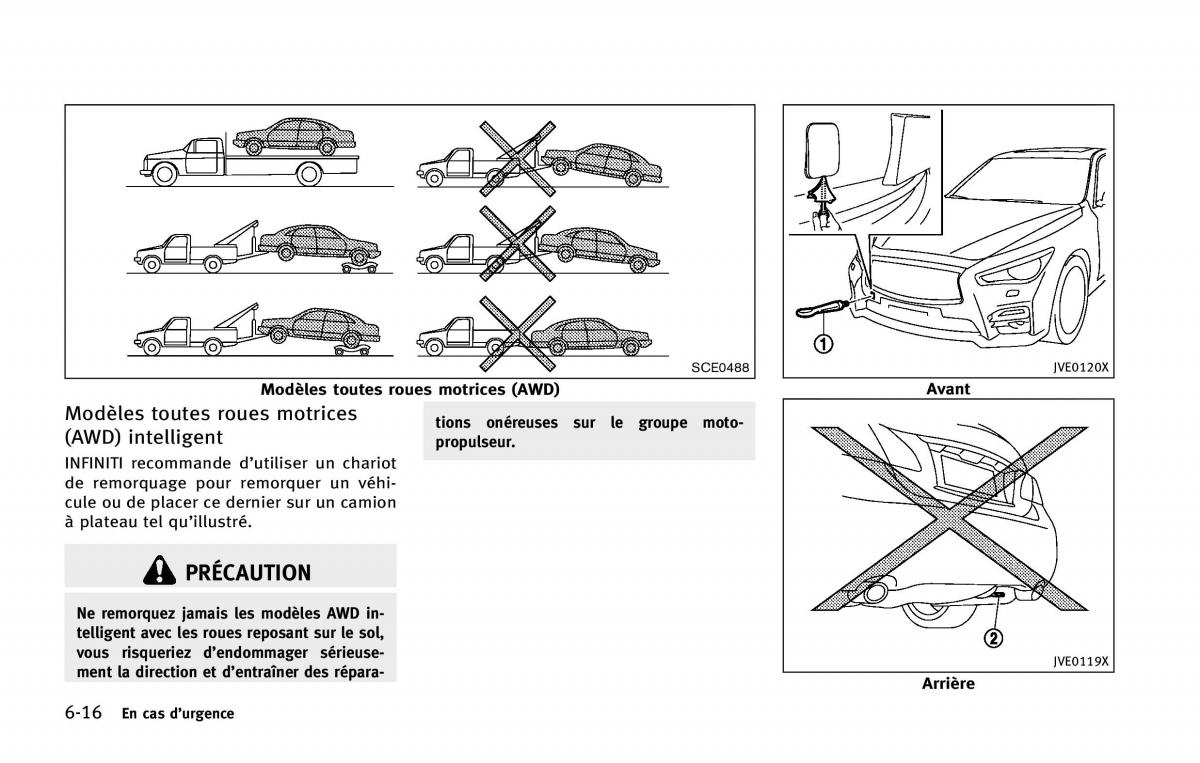 SCE0488

Modèles toutes roues motrices (AWD)

Modèles toutes roues motrices (AWD) intelligent

INFINITI recommande d'utiliser un chariot de remorquage pour remorquer un véhicule ou de placer ce dernier sur un camion à plateau tel qu'illustré.

PRÉCAUTION

Ne remorquez jamais les modèles AWD intelligent avec les roues reposant sur le sol, vous risqueriez d'endommager sérieusement la direction et d'entraîner des réparations onéreuses sur le groupe motopropulseur.

①

JVE0120X

Avant

②

JVE0119X

Arrière

6-16 En cas d'urgence