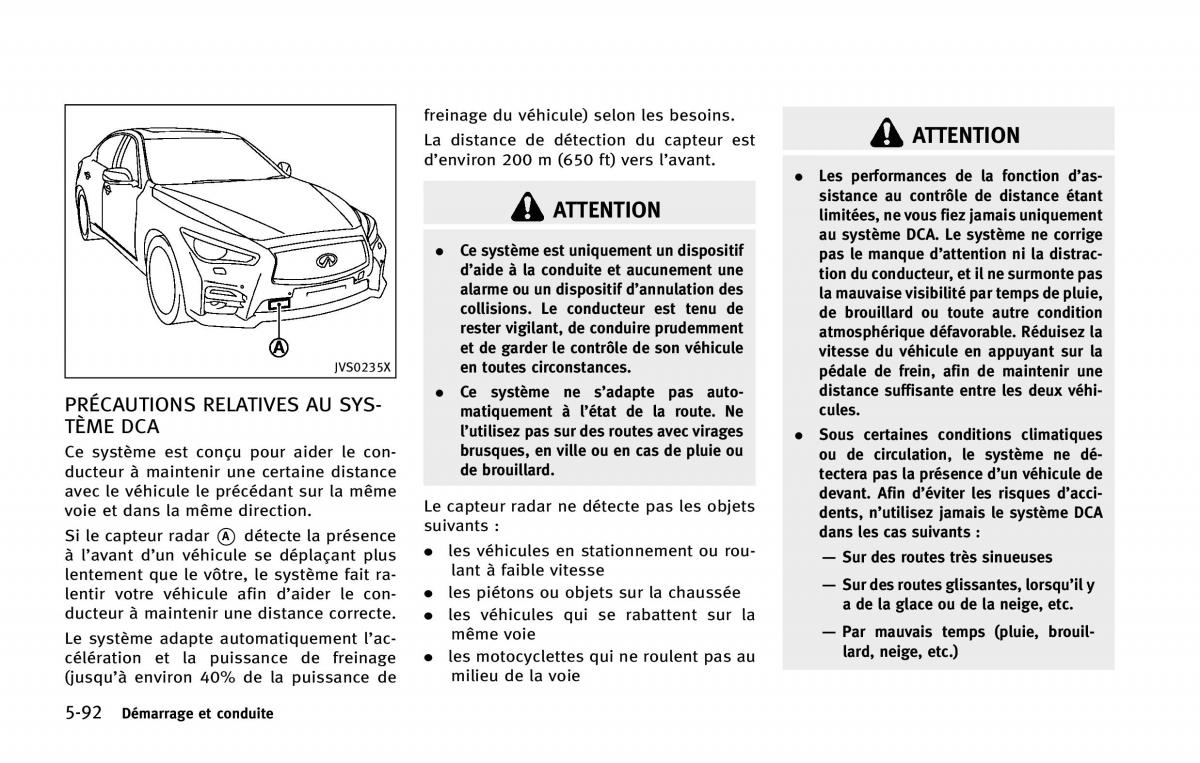 A

JVS0235X

PRÉCAUTIONS RELATIVES AU SYSTÈME DCA

Ce système est conçu pour aider le conducteur à maintenir une certaine distance avec le véhicule le précédant sur la même voie et dans la même direction.

Si le capteur radar Ⓐ détecte la présence à l'avant d'un véhicule se déplaçant plus lentement que le vôtre, le système fait ralentir votre véhicule afin d'aider le conducteur à maintenir une distance correcte.

Le système adapte automatiquement l'accélération et la puissance de freinage (jusqu'à environ 40% de la puissance de freinage du véhicule) selon les besoins.

La distance de détection du capteur est d'environ 200 m (650 ft) vers l'avant.

ATTENTION

• Ce système est uniquement un dispositif d'aide à la conduite et aucunement une alarme ou un dispositif d'annulation des collisions. Le conducteur est tenu de rester vigilant, de conduire prudemment et de garder le contrôle de son véhicule en toutes circonstances.

• Ce système ne s'adapte pas automatiquement à l'état de la route. Ne l'utilisez pas sur des routes avec virages brusques, en ville ou en cas de pluie ou de brouillard.

Le capteur radar ne détecte pas les objets suivants :

• les véhicules en stationnement ou roulant à faible vitesse
• les piétons ou objets sur la chaussée
• les véhicules qui se rabattent sur la même voie
• les motocyclettes qui ne roulent pas au milieu de la voie

ATTENTION

• Les performances de la fonction d'assistance au contrôle de distance étant limitées, ne vous fiez jamais uniquement au système DCA. Le système ne corrige pas le manque d'attention ni la distraction du conducteur, et il ne surmonte pas la mauvaise visibilité par temps de pluie, de brouillard ou toute autre condition atmosphérique défavorable. Réduisez la vitesse du véhicule en appuyant sur la pédale de frein, afin de maintenir une distance suffisante entre les deux véhicules.

• Sous certaines conditions climatiques ou de circulation, le système ne détectera pas la présence d'un véhicule de devant. Afin d'éviter les risques d'accidents, n'utilisez jamais le système DCA dans les cas suivants :

— Sur des routes très sinueuses
— Sur des routes glissantes, lorsqu'il y a de la glace ou de la neige, etc.
— Par mauvais temps (pluie, brouillard, neige, etc.)

5-92 Démarrage et conduite