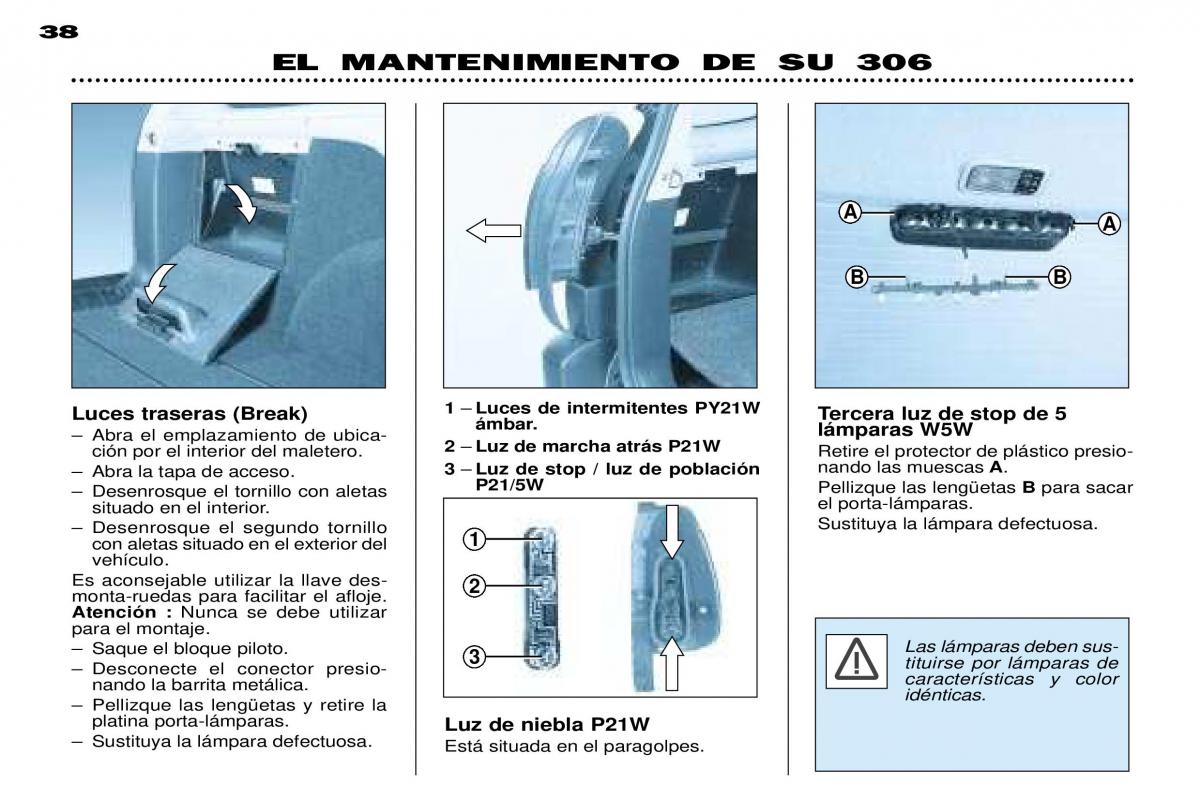 38

EL MANTENIMIENTO DE SU 306

Luces traseras (Break)
– Abra el emplazamiento de ubicación por el interior del maletero.
– Abra la tapa de acceso.
– Desenrosque el tornillo con aletas situado en el interior.
– Desenrosque el segundo tornillo con aletas situado en el exterior del vehículo.
Es aconsejable utilizar la llave desmonta-ruedas para facilitar el afloje. Atención : Nunca se debe utilizar para el montaje.
– Saque el bloque piloto.
– Desconecte el conector presionando la barrita metálica.
– Pellizque las lengüetas y retire la platina porta-lámparas.
– Sustituya la lámpara defectuosa.

1 – Luces de intermitentes PY21W ámbar.
2 – Luz de marcha atrás P21W
3 – Luz de stop / luz de población P21/5W

1
2
3

Luz de niebla P21W
Está situada en el paragolpes.

A
A
B
B

Tercera luz de stop de 5 lámparas W5W
Retire el protector de plástico presionando las muescas A.
Pellizque las lengüetas B para sacar el porta-lámparas.
Sustituya la lámpara defectuosa.

Las lámparas deben sustituirse por lámparas de características y color idénticas.