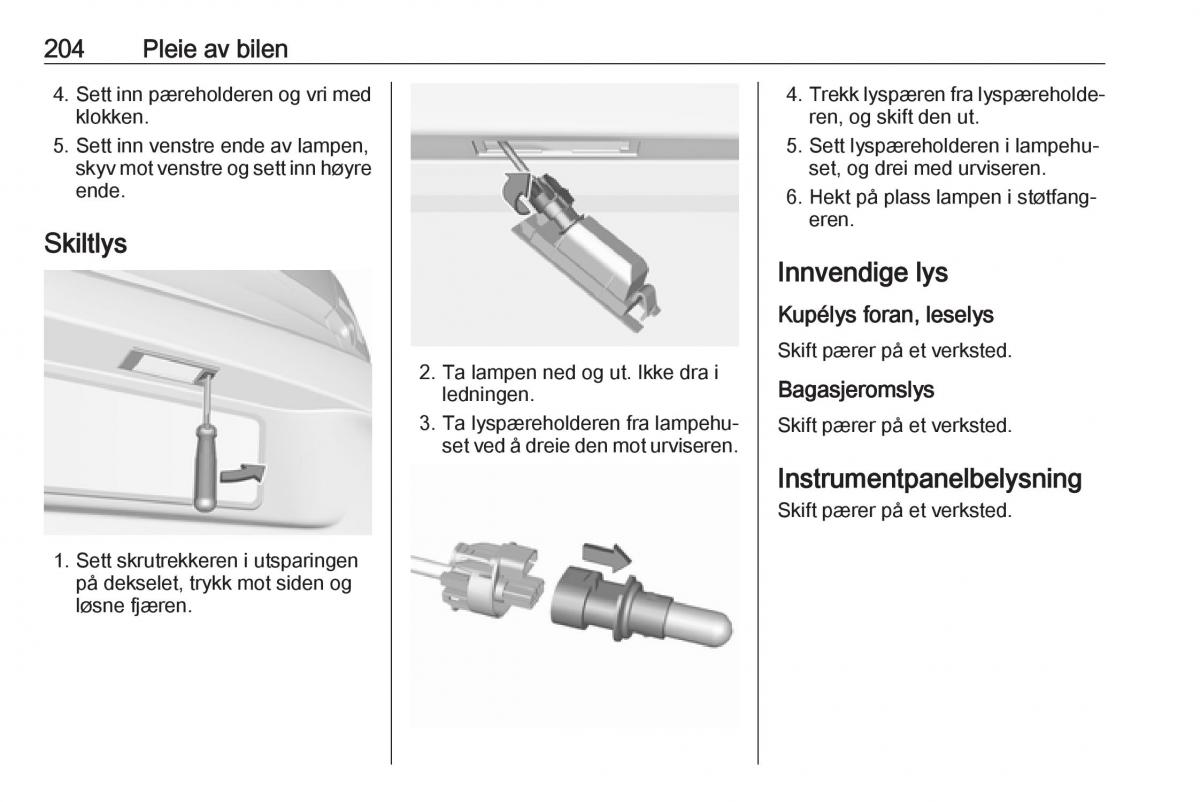 204 Pleie av bilen

4. Sett inn pæreholderen og vri med klokken.

5. Sett inn venstre ende av lampen, skyv mot venstre og sett inn høyre ende.

Skiltlys

1. Sett skrutrekkeren i utsparingen på dekselet, trykk mot siden og løsne fjæren.

2. Ta lampen ned og ut. Ikke dra i ledningen.

3. Ta lyspæreholderen fra lampehuset ved å dreie den mot urviseren.

4. Trekk lyspæren fra lyspæreholderen, og skift den ut.

5. Sett lyspæreholderen i lampehuset, og drei med urviseren.

6. Hekt på plass lampen i støtfangeren.

Innvendige lys

Kupélys foran, leselys

Skift pærer på et verksted.

Bagasjeromslys

Skift pærer på et verksted.

Instrumentpanelbelysning

Skift pærer på et verksted.