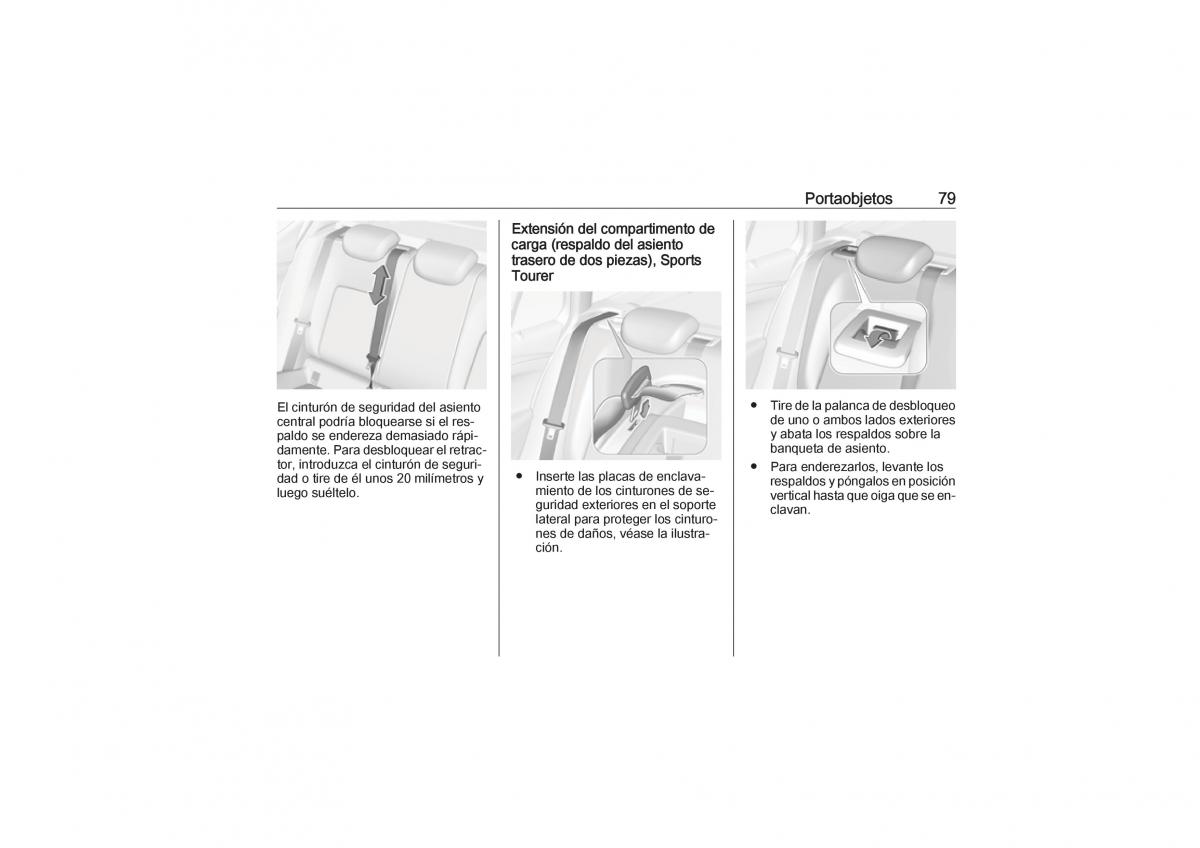 Portaobjetos 79

El cinturón de seguridad del asiento central podría bloquearse si el respaldo se endereza demasiado rápidamente. Para desbloquear el retractor, introduzca el cinturón de seguridad o tire de él unos 20 milímetros y luego suéltelo.

Extensión del compartimento de carga (respaldo del asiento trasero de dos piezas), Sports Tourer

● Inserte las placas de enclavamiento de los cinturones de seguridad exteriores en el soporte lateral para proteger los cinturones de daños, véase la ilustración.

● Tire de la palanca de desbloqueo de uno o ambos lados exteriores y abata los respaldos sobre la banqueta de asiento.
● Para enderezarlos, levante los respaldos y póngalos en posición vertical hasta que oiga que se enclavan.