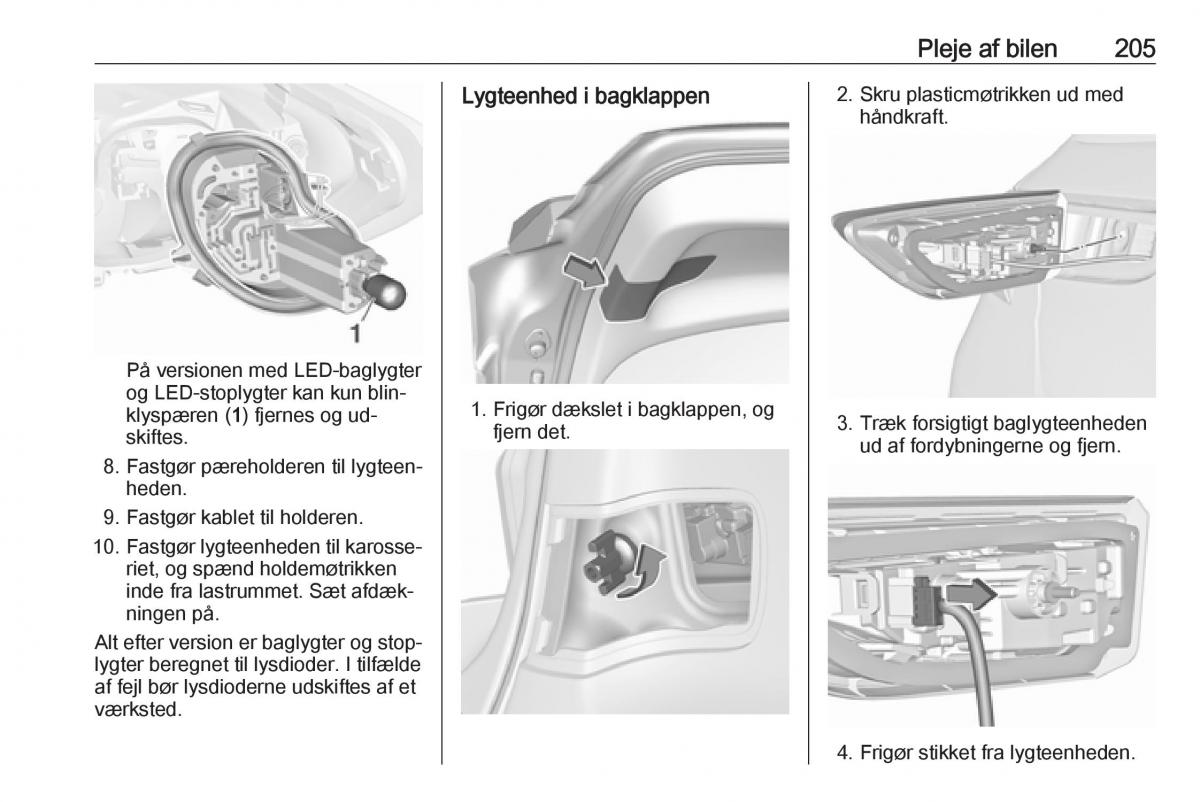 Pleje af bilen 205

1

På versionen med LED-baglygter og LED-stoplygter kan kun blinklyspæren (1) fjernes og udskiftes.

8. Fastgør pæreholderen til lygteenheden.

9. Fastgør kablet til holderen.

10. Fastgør lygteenheden til karosseriet, og spænd holdemøtrikken inde fra lastrummet. Sæt afdækningen på.

Alt efter version er baglygter og stoplygter beregnet til lysdioder. I tilfælde af fejl bør lysdioderne udskiftes af et værksted.

Lygteenhed i bagklappen

1. Frigør dækslet i bagklappen, og fjern det.

2. Skru plasticmøtrikken ud med håndkraft.

3. Træk forsigtigt baglygteenheden ud af fordybningerne og fjern.

4. Frigør stikket fra lygteenheden.