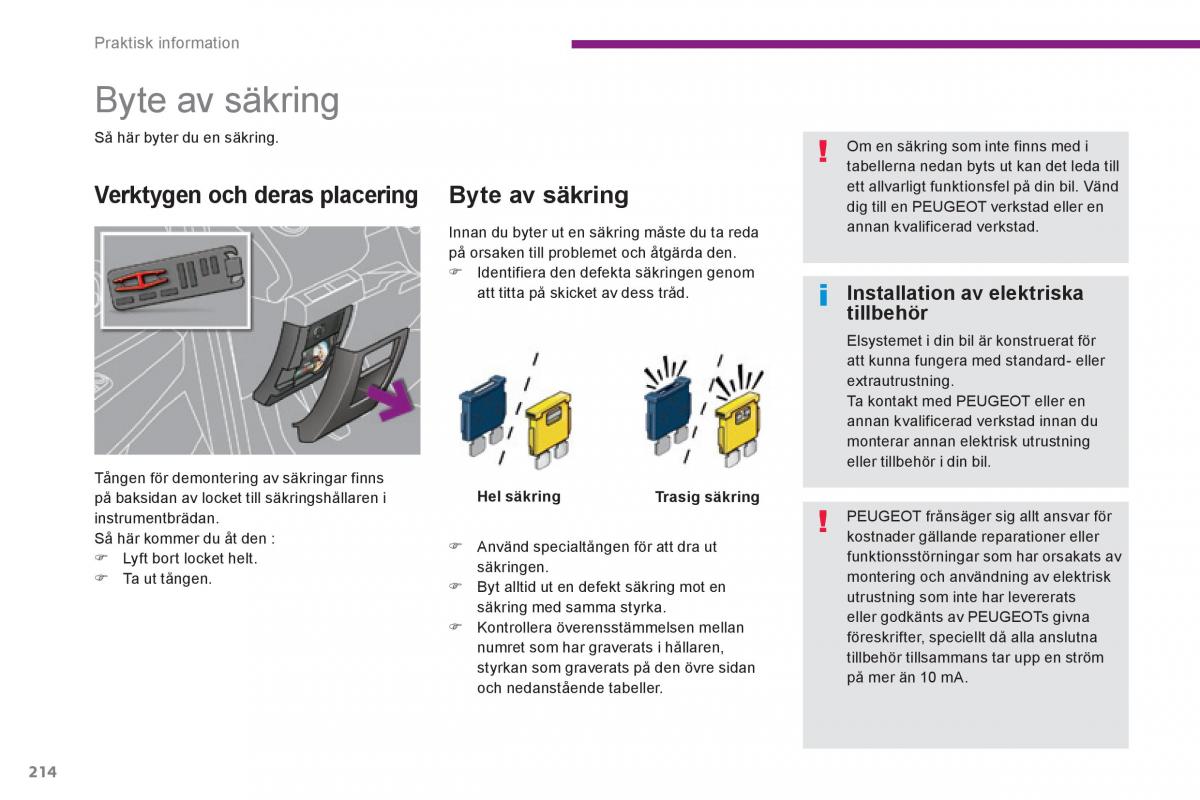 Praktisk information

Byte av säkring

Så här byter du en säkring.

Verktygen och deras placering

Tången för demontering av säkringar finns på baksidan av locket till säkringshållaren i instrumentbrädan.
Så här kommer du åt den :
☞ Lyft bort locket helt.
☞ Ta ut tången.

Byte av säkring

Innan du byter ut en säkring måste du ta reda på orsaken till problemet och åtgärda den.
☞ Identifiera den defekta säkringen genom att titta på skicket av dess tråd.

Hel säkring

Trasig säkring

☞ Använd specialtången för att dra ut säkringen.
☞ Byt alltid ut en defekt säkring mot en säkring med samma styrka.
☞ Kontrollera överensstämmelsen mellan numret som har graverats i hållaren, styrkan som graverats på den övre sidan och nedanstående tabeller.

!
Om en säkring som inte finns med i tabellerna nedan byts ut kan det leda till ett allvarligt funktionsfel på din bil. Vänd dig till en PEUGEOT verkstad eller en annan kvalificerad verkstad.

i
Installation av elektriska tillbehör
Elsystemet i din bil är konstruerat för att kunna fungera med standard- eller extrautrustning.
Ta kontakt med PEUGEOT eller en annan kvalificerad verkstad innan du monterar annan elektrisk utrustning eller tillbehör i din bil.

!
PEUGEOT frånsäger sig allt ansvar för kostnader gällande reparationer eller funktionsstörningar som har orsakats av montering och användning av elektrisk utrustning som inte har levererats eller godkänts av PEUGEOTs givna föreskrifter, speciellt då alla anslutna tillbehör tillsammans tar upp en ström på mer än 10 mA.

214