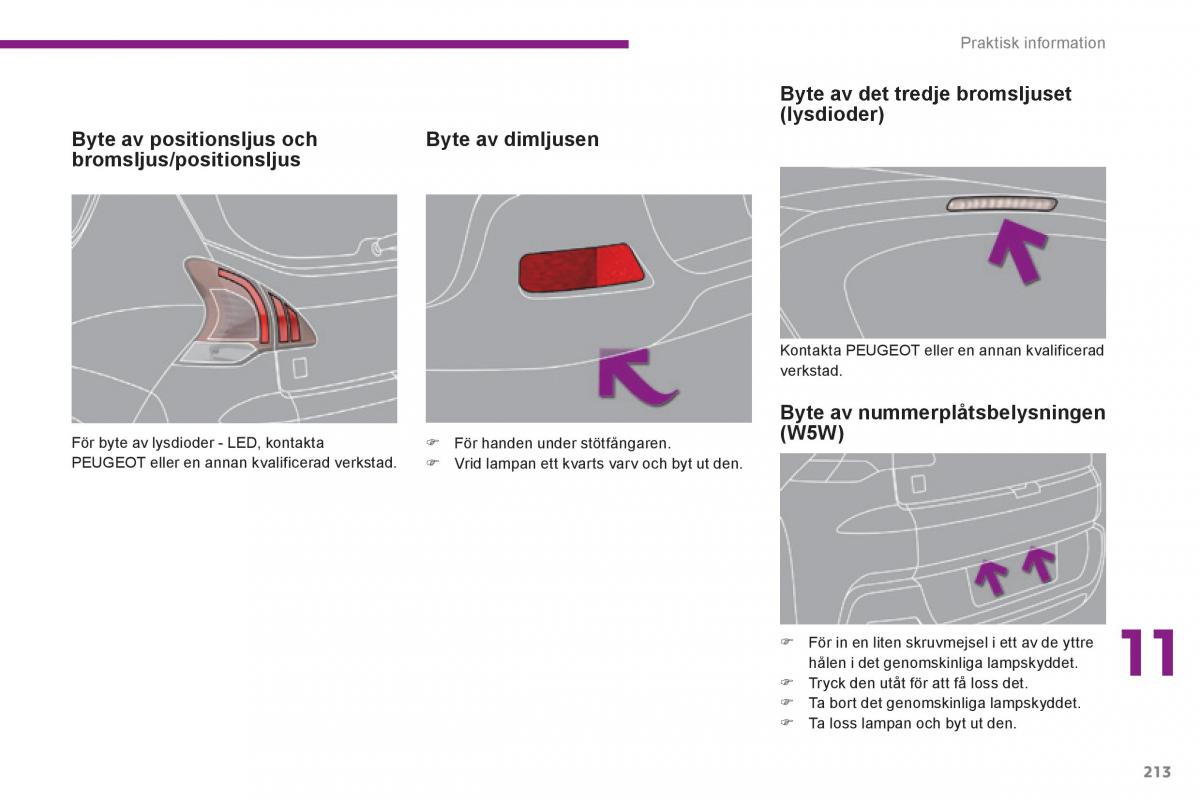 Praktisk information

Byte av positionsljus och bromsljus/positionsljus

För byte av lysdioder - LED, kontakta PEUGEOT eller en annan kvalificerad verkstad.

Byte av dimljusen

☞ För handen under stötfångaren.
☞ Vrid lampan ett kvarts varv och byt ut den.

Byte av det tredje bromsljuset (lysdioder)

Kontakta PEUGEOT eller en annan kvalificerad verkstad.

Byte av nummerplåtsbelysningen (W5W)

☞ För in en liten skruvmejsel i ett av de yttre hålen i det genomskinliga lampskyddet.
☞ Tryck den utåt för att få loss det.
☞ Ta bort det genomskinliga lampskyddet.
☞ Ta loss lampan och byt ut den.

11

213