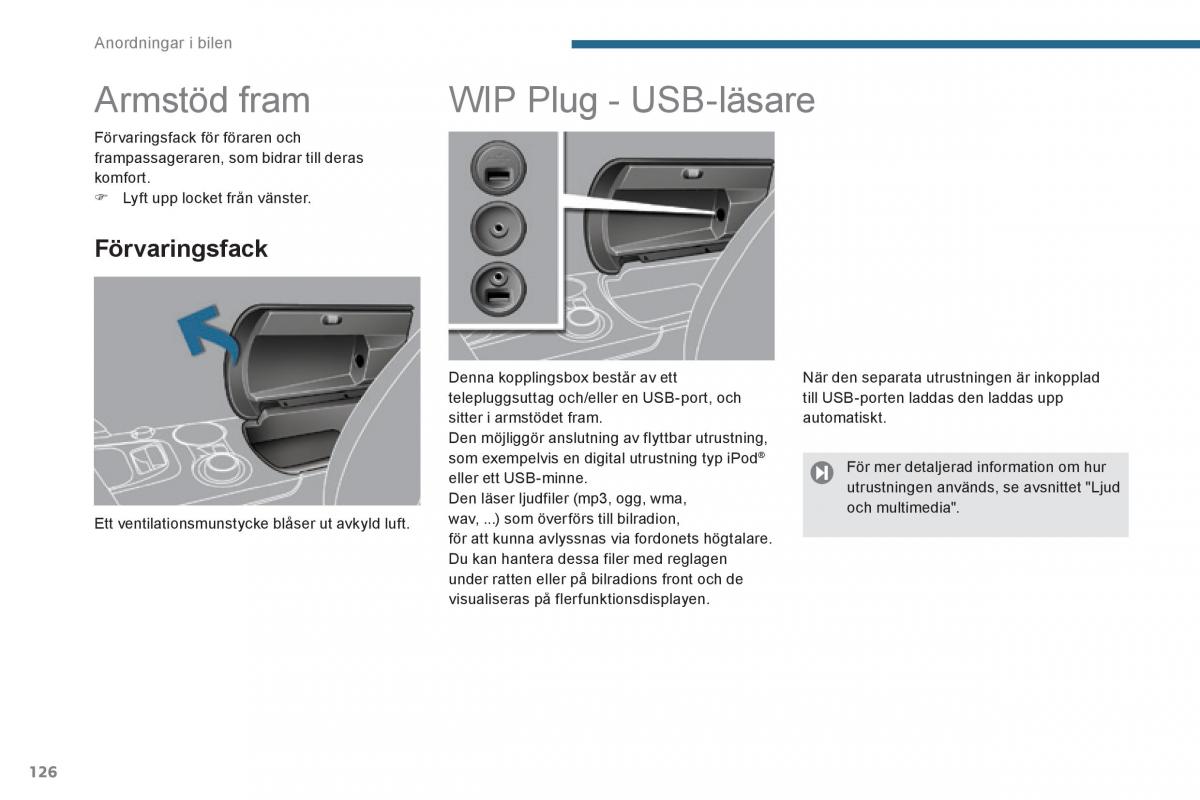 Anordningar i bilen

Armstöd fram

Förvaringsfack för föraren och frampassageraren, som bidrar till deras komfort.
☞ Lyft upp locket från vänster.

Förvaringsfack

Ett ventilationsmunstycke blåser ut avkyld luft.

WIP Plug - USB-läsare

Denna kopplingsbox består av ett telepluggsuttag och/eller en USB-port, och sitter i armstödet fram.
Den möjliggör anslutning av flyttbar utrustning, som exempelvis en digital utrustning typ iPod® eller ett USB-minne.
Den läser ljudfiler (mp3, ogg, wma, wav, ...) som överförs till bilradion, för att kunna avlyssnas via fordonets högtalare.
Du kan hantera dessa filer med reglagen under ratten eller på bilradions front och de visualiseras på flerfunktionsdisplayen.

När den separata utrustningen är inkopplad till USB-porten laddas den laddas upp automatiskt.

För mer detaljerad information om hur utrustningen används, se avsnittet "Ljud och multimedia".

126