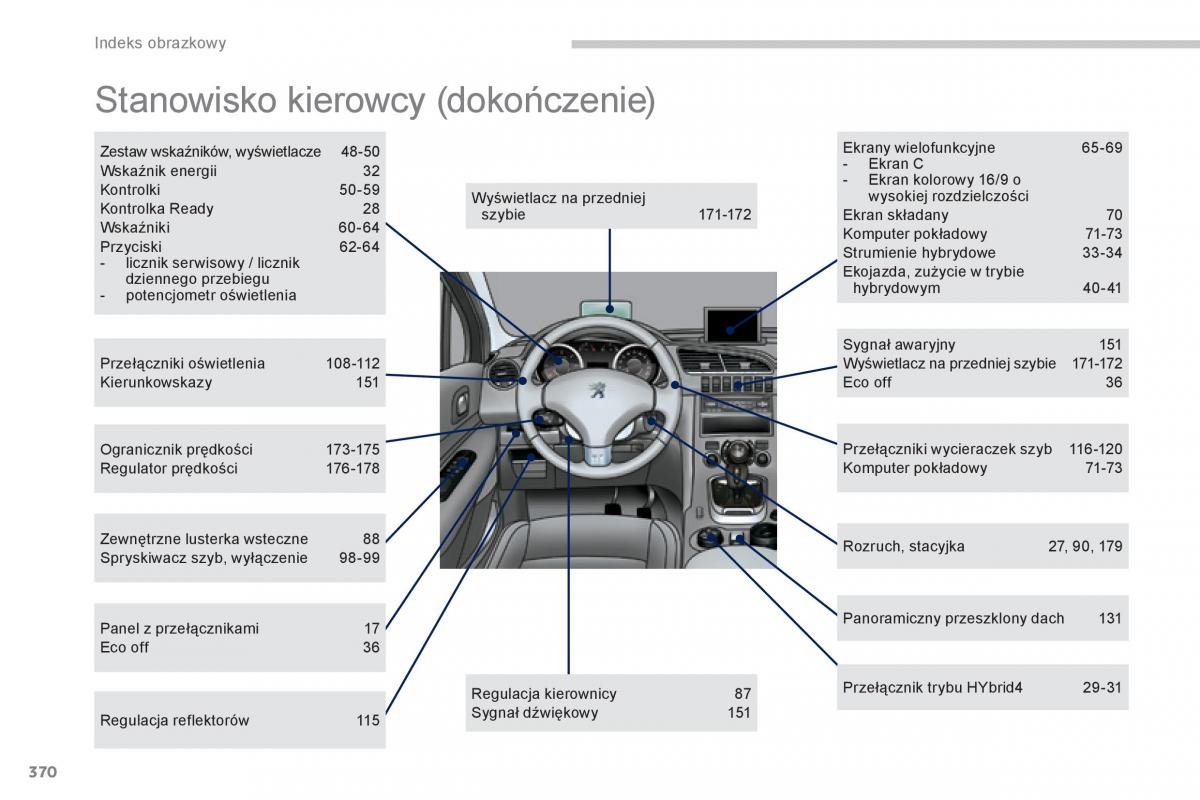 Indeks obrazkowy

Stanowisko kierowcy (dokończenie)

Zestaw wskaźników, wyświetlacze 48-50
Wskaźnik energii 32
Kontrolki 50-59
Kontrolka Ready 28
Wskaźniki 60-64
Przyciski 62-64
- licznik serwisowy / licznik dziennego przebiegu
- potencjometr oświetlenia

Przełączniki oświetlenia 108-112
Kierunkowskazy 151

Ogranicznik prędkości 173-175
Regulator prędkości 176-178

Zewnętrzne lusterka wsteczne 88
Spryskiwacz szyb, wyłączenie 98-99

Panel z przełącznikami 17
Eco off 36

Regulacja reflektorów 115

Wyświetlacz na przedniej szybie 171-172

Regulacja kierownicy 87
Sygnał dźwiękowy 151

Ekrany wielofunkcyjne 65-69
- Ekran C
- Ekran kolorowy 16/9 o wysokiej rozdzielczości
Ekran składany 70
Komputer pokładowy 71-73
Strumienie hybrydowe 33-34
Ekojazda, zużycie w trybie hybrydowym 40-41

Sygnał awaryjny 151
Wyświetlacz na przedniej szybie 171-172
Eco off 36

Przełączniki wycieraczek szyb 116-120
Komputer pokładowy 71-73

Rozruch, stacyjka 27, 90, 179

Panoramiczny przeszklony dach 131

Przełącznik trybu HYbrid4 29-31

370