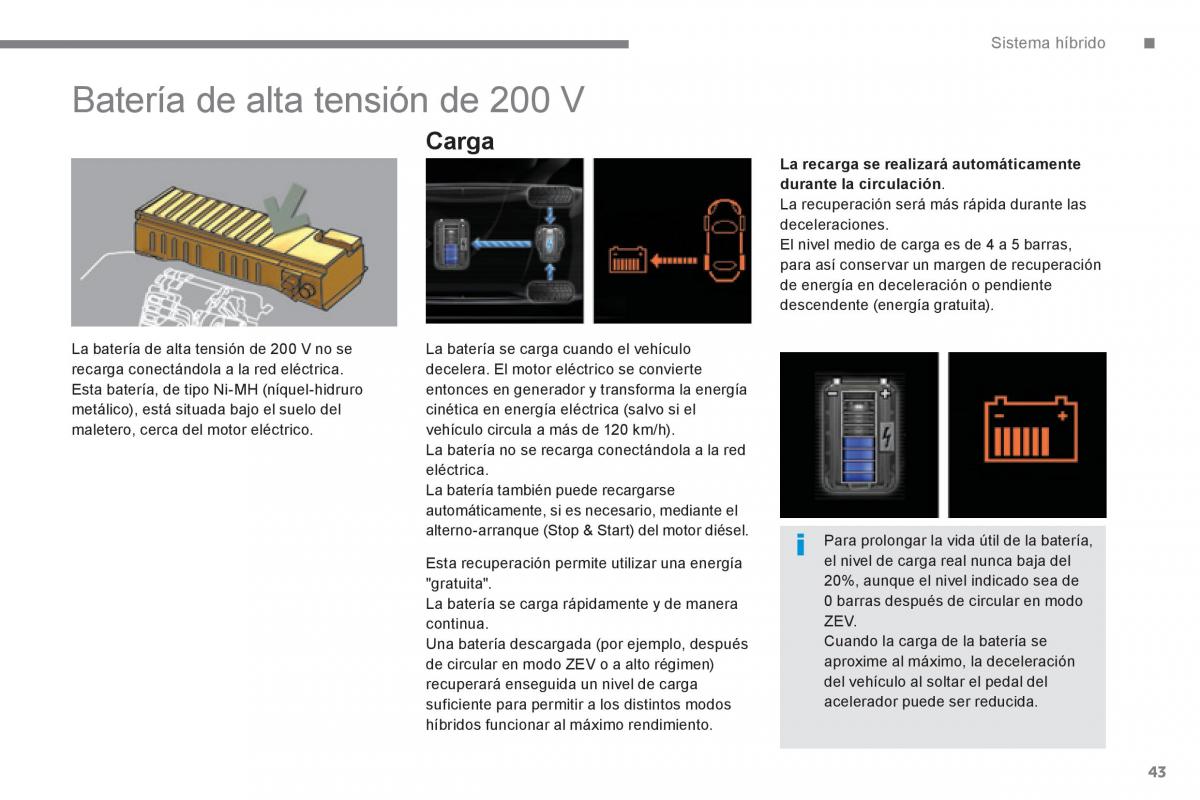 Sistema híbrido

Batería de alta tensión de 200 V

La batería de alta tensión de 200 V no se recarga conectándola a la red eléctrica.
Esta batería, de tipo Ni-MH (níquel-hidruro metálico), está situada bajo el suelo del maletero, cerca del motor eléctrico.

Carga

La batería se carga cuando el vehículo decelera. El motor eléctrico se convierte entonces en generador y transforma la energía cinética en energía eléctrica (salvo si el vehículo circula a más de 120 km/h).
La batería no se recarga conectándola a la red eléctrica.
La batería también puede recargarse automáticamente, si es necesario, mediante el alterno-arranque (Stop & Start) del motor diésel.

Esta recuperación permite utilizar una energía "gratuita".
La batería se carga rápidamente y de manera continua.
Una batería descargada (por ejemplo, después de circular en modo ZEV o a alto régimen) recuperará enseguida un nivel de carga suficiente para permitir a los distintos modos híbridos funcionar al máximo rendimiento.

La recarga se realizará automáticamente durante la circulación.
La recuperación será más rápida durante las deceleraciones.
El nivel medio de carga es de 4 a 5 barras, para así conservar un margen de recuperación de energía en deceleración o pendiente descendente (energía gratuita).

i

Para prolongar la vida útil de la batería, el nivel de carga real nunca baja del 20%, aunque el nivel indicado sea de 0 barras después de circular en modo ZEV.
Cuando la carga de la batería se aproxime al máximo, la deceleración del vehículo al soltar el pedal del acelerador puede ser reducida.

43